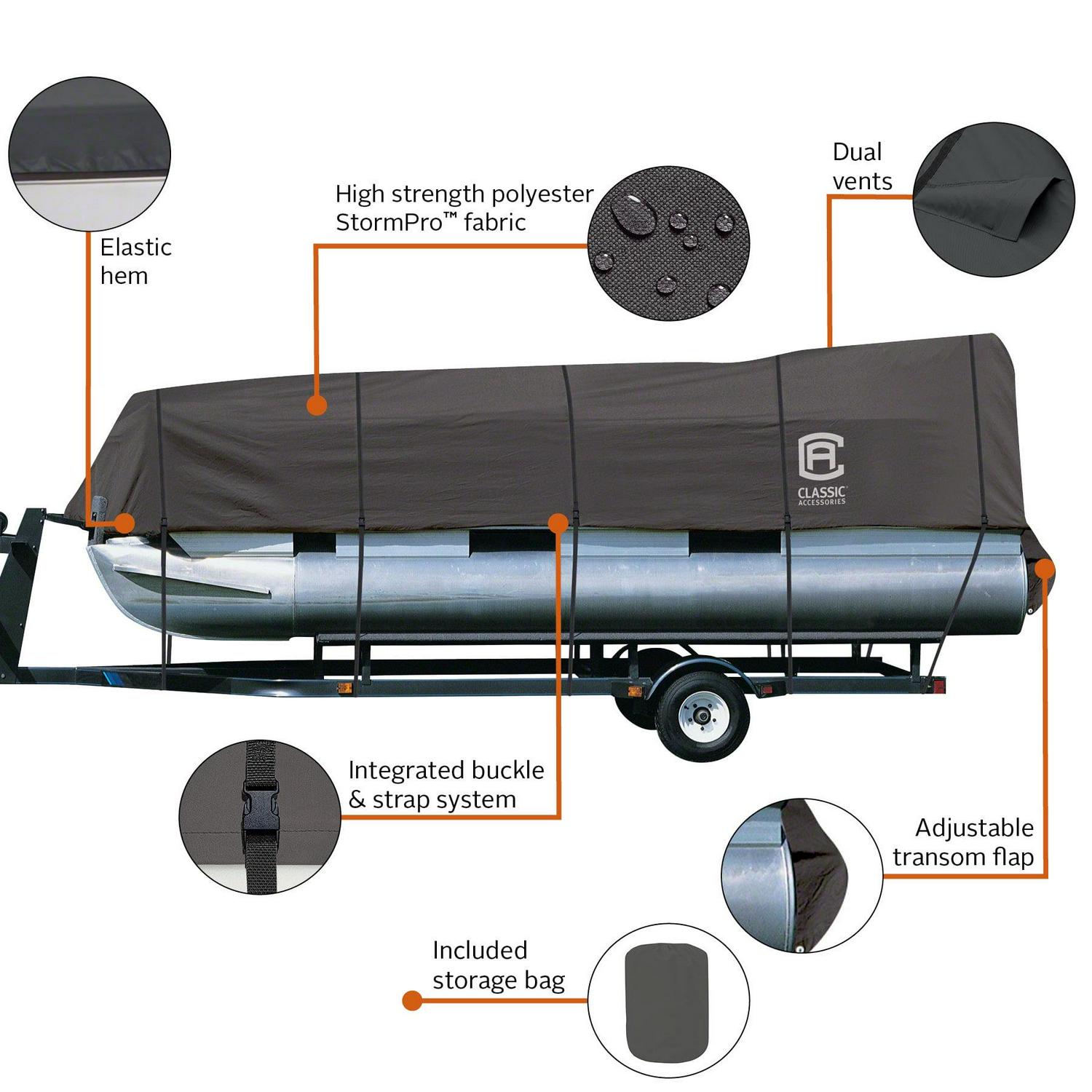 Elastic hem

High strength polyester StormPro™ fabric

Dual vents

CA
CLASSIC
ACCESSORIES

Integrated buckle & strap system

Adjustable transom flap

Included storage bag