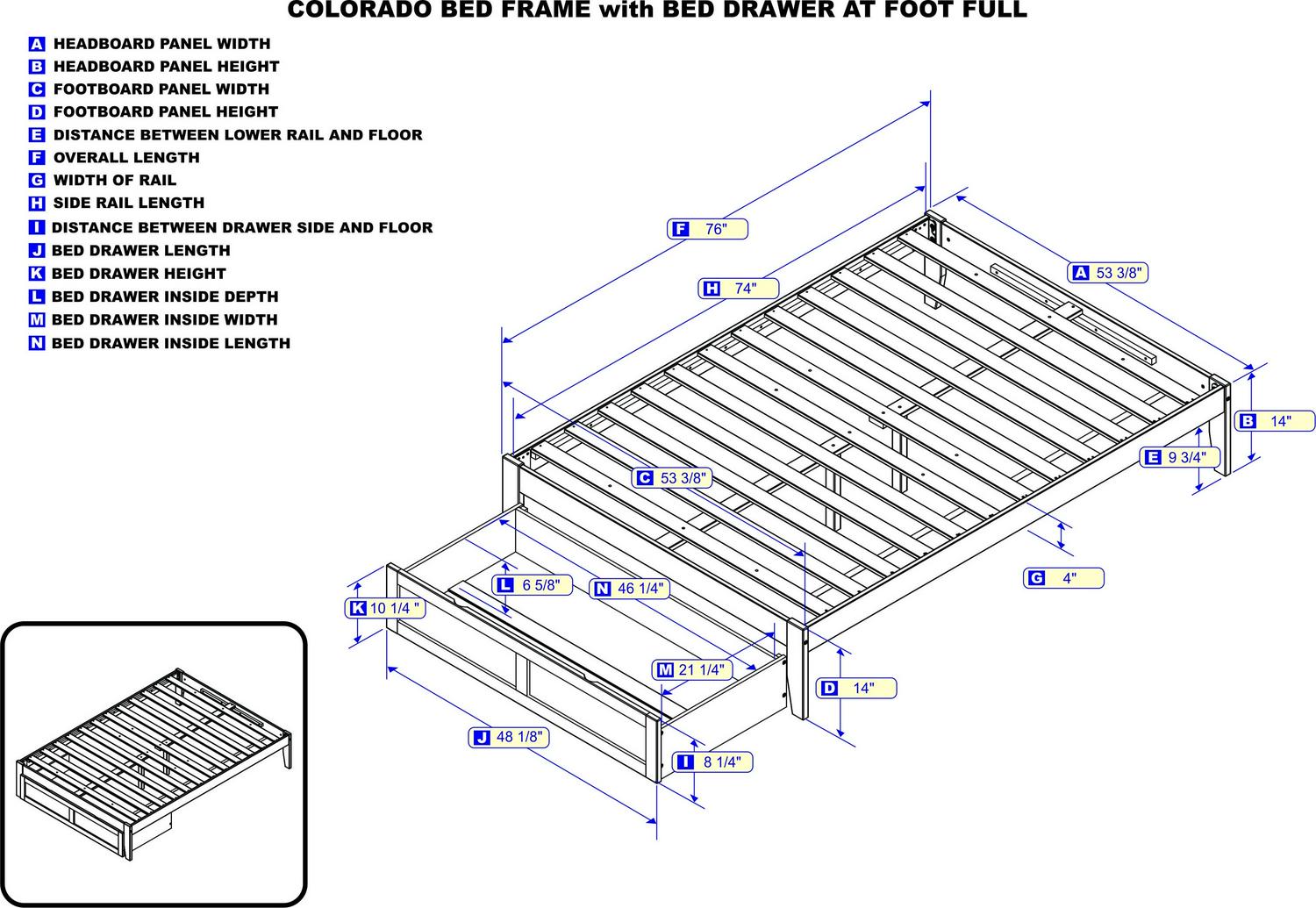 COLORADO BED FRAME with BED DRAWER AT FOOT FULL

A HEADBOARD PANEL WIDTH
B HEADBOARD PANEL HEIGHT
C FOOTBOARD PANEL WIDTH
D FOOTBOARD PANEL HEIGHT
E DISTANCE BETWEEN LOWER RAIL AND FLOOR
F OVERALL LENGTH
G WIDTH OF RAIL
H SIDE RAIL LENGTH
I DISTANCE BETWEEN DRAWER SIDE AND FLOOR
J BED DRAWER LENGTH
K BED DRAWER HEIGHT
L BED DRAWER INSIDE DEPTH
M BED DRAWER INSIDE WIDTH
N BED DRAWER INSIDE LENGTH

F 76"
H 74"
A 53 3/8"
B 14"
E 9 3/4"
C 53 3/8"
G 4"
L 6 5/8"
N 46 1/4"
K 10 1/4 "
M 21 1/4"
D 14"
J 48 1/8"
I 8 1/4"