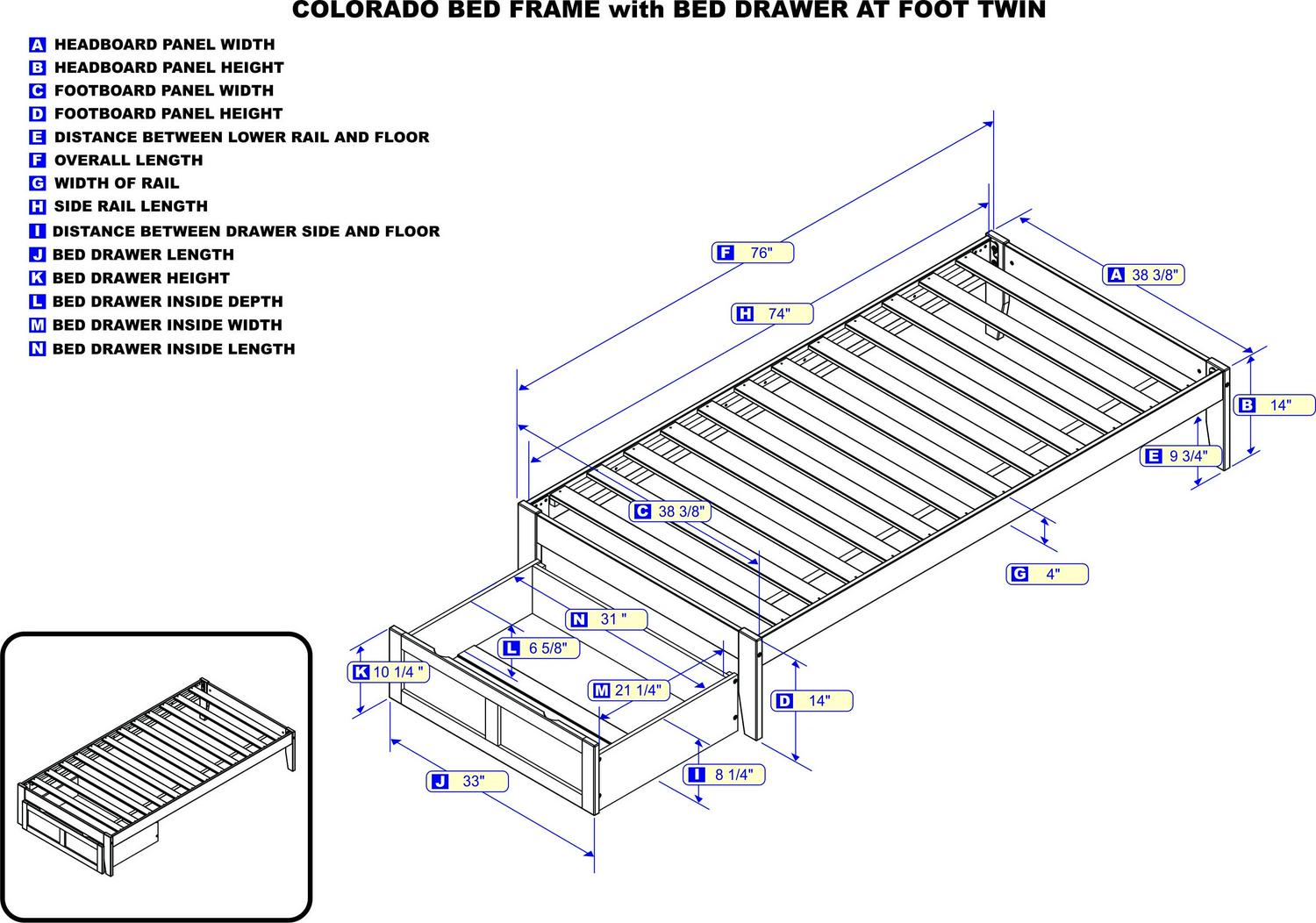 COLORADO BED FRAME with BED DRAWER AT FOOT TWIN

A HEADBOARD PANEL WIDTH
B HEADBOARD PANEL HEIGHT
C FOOTBOARD PANEL WIDTH
D FOOTBOARD PANEL HEIGHT
E DISTANCE BETWEEN LOWER RAIL AND FLOOR
F OVERALL LENGTH
G WIDTH OF RAIL
H SIDE RAIL LENGTH
I DISTANCE BETWEEN DRAWER SIDE AND FLOOR
J BED DRAWER LENGTH
K BED DRAWER HEIGHT
L BED DRAWER INSIDE DEPTH
M BED DRAWER INSIDE WIDTH
N BED DRAWER INSIDE LENGTH

F 76"
H 74"
A 38 3/8"
B 14"
E 9 3/4"
C 38 3/8"
G 4"
N 31 "
L 6 5/8"
K 10 1/4 "
M 21 1/4"
D 14"
I 8 1/4"
J 33"