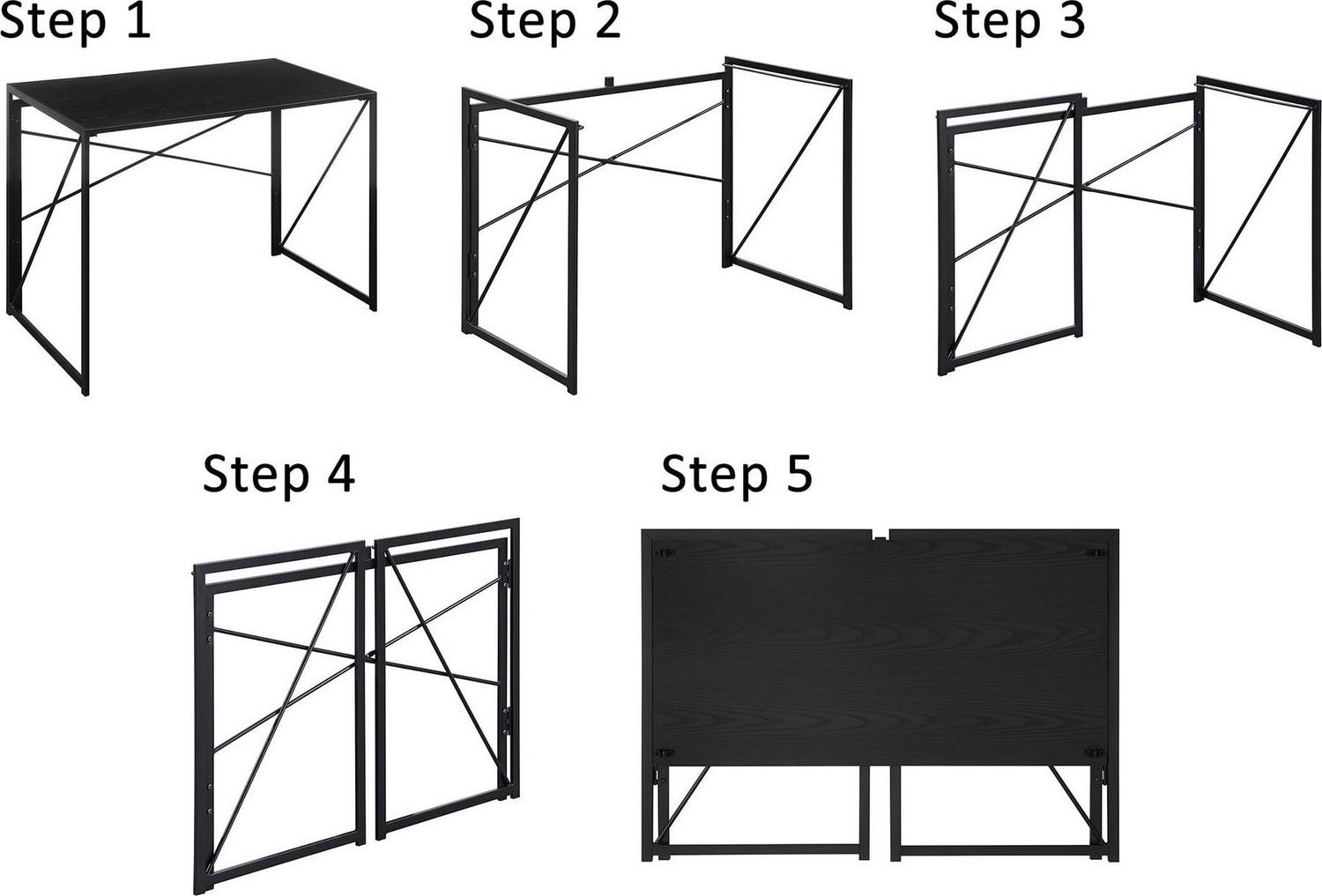 Step 1

Step 2

Step 3

Step 4

Step 5