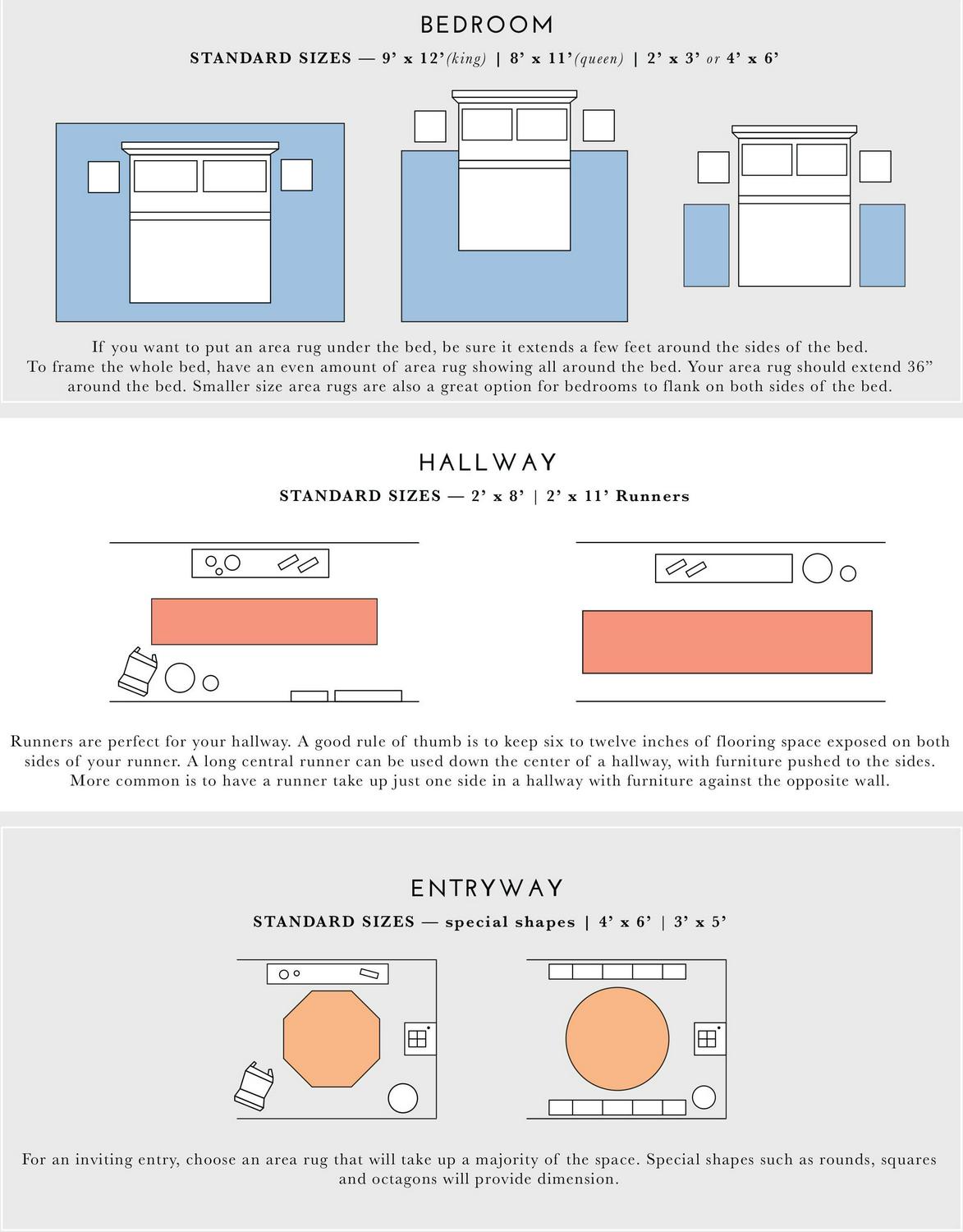 BEDROOM

STANDARD SIZES — 9' x 12'(king) | 8' x 11'(queen) | 2' x 3' or 4' x 6'

If you want to put an area rug under the bed, be sure it extends a few feet around the sides of the bed. To frame the whole bed, have an even amount of area rug showing all around the bed. Your area rug should extend 36" around the bed. Smaller size area rugs are also a great option for bedrooms to flank on both sides of the bed.

HALLWAY

STANDARD SIZES — 2' x 8' | 2' x 11' Runners

Runners are perfect for your hallway. A good rule of thumb is to keep six to twelve inches of flooring space exposed on both sides of your runner. A long central runner can be used down the center of a hallway, with furniture pushed to the sides. More common is to have a runner take up just one side in a hallway with furniture against the opposite wall.

ENTRYWAY

STANDARD SIZES — special shapes | 4' x 6' | 3' x 5'

For an inviting entry, choose an area rug that will take up a majority of the space. Special shapes such as rounds, squares and octagons will provide dimension.