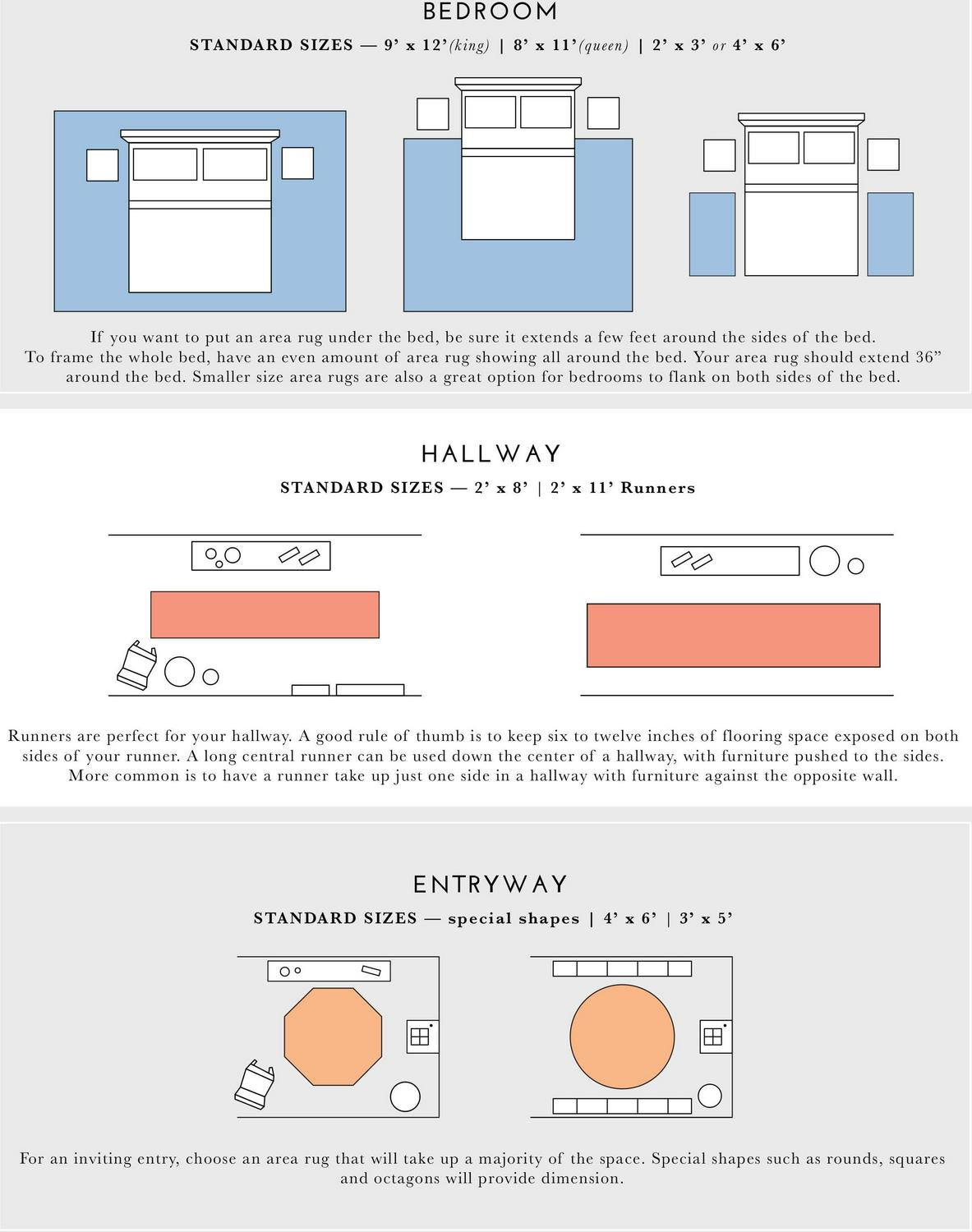 BEDROOM

STANDARD SIZES — 9' x 12'(king) | 8' x 11'(queen) | 2' x 3' or 4' x 6'

If you want to put an area rug under the bed, be sure it extends a few feet around the sides of the bed. To frame the whole bed, have an even amount of area rug showing all around the bed. Your area rug should extend 36" around the bed. Smaller size area rugs are also a great option for bedrooms to flank on both sides of the bed.

HALLWAY

STANDARD SIZES — 2' x 8' | 2' x 11' Runners

Runners are perfect for your hallway. A good rule of thumb is to keep six to twelve inches of flooring space exposed on both sides of your runner. A long central runner can be used down the center of a hallway, with furniture pushed to the sides. More common is to have a runner take up just one side in a hallway with furniture against the opposite wall.

ENTRYWAY

STANDARD SIZES — special shapes | 4' x 6' | 3' x 5'

For an inviting entry, choose an area rug that will take up a majority of the space. Special shapes such as rounds, squares and octagons will provide dimension.