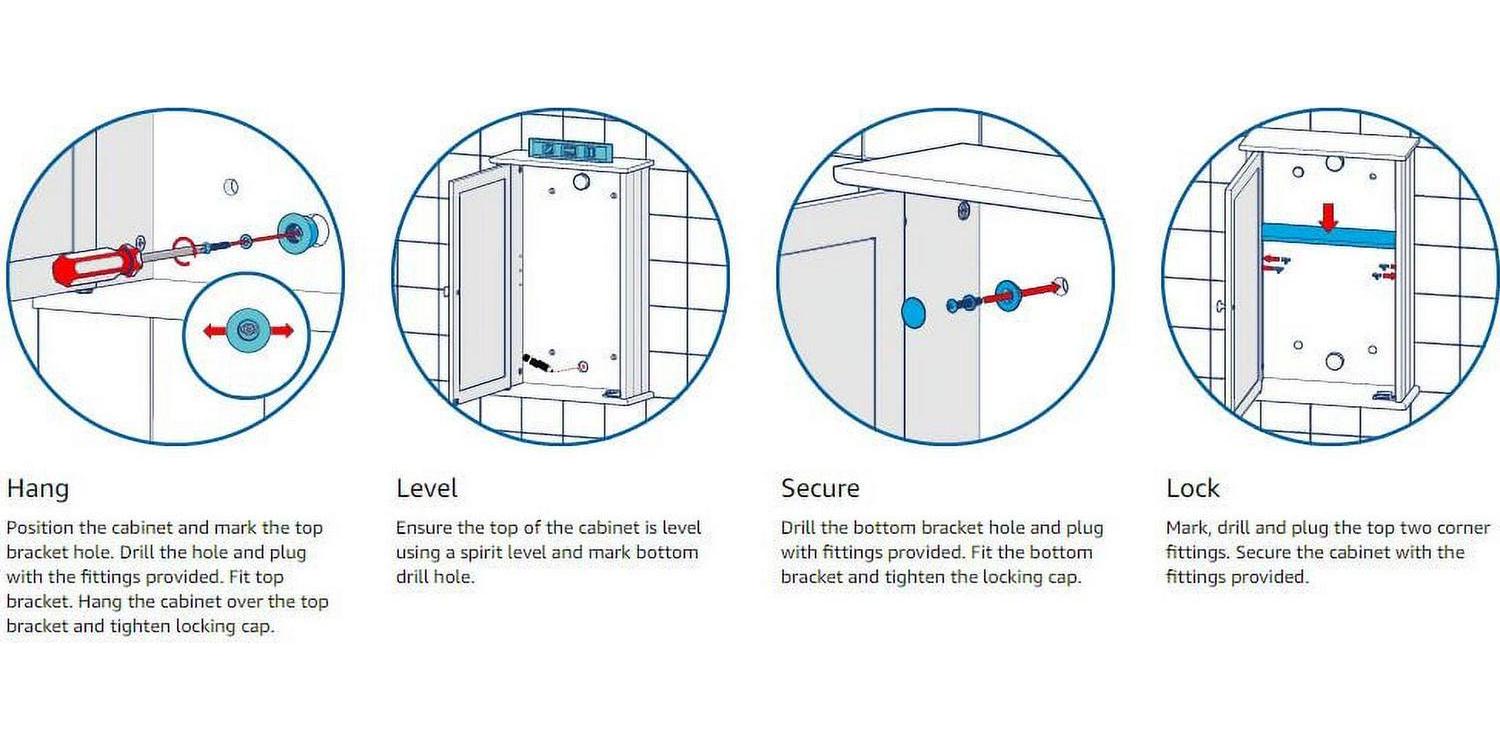 Hang

Position the cabinet and mark the top bracket hole. Drill the hole and plug with the fittings provided. Fit top bracket. Hang the cabinet over the top bracket and tighten locking cap.

Level

Ensure the top of the cabinet is level using a spirit level and mark bottom drill hole.

Secure

Drill the bottom bracket hole and plug with fittings provided. Fit the bottom bracket and tighten the locking cap.

Lock

Mark, drill and plug the top two corner fittings. Secure the cabinet with the fittings provided.