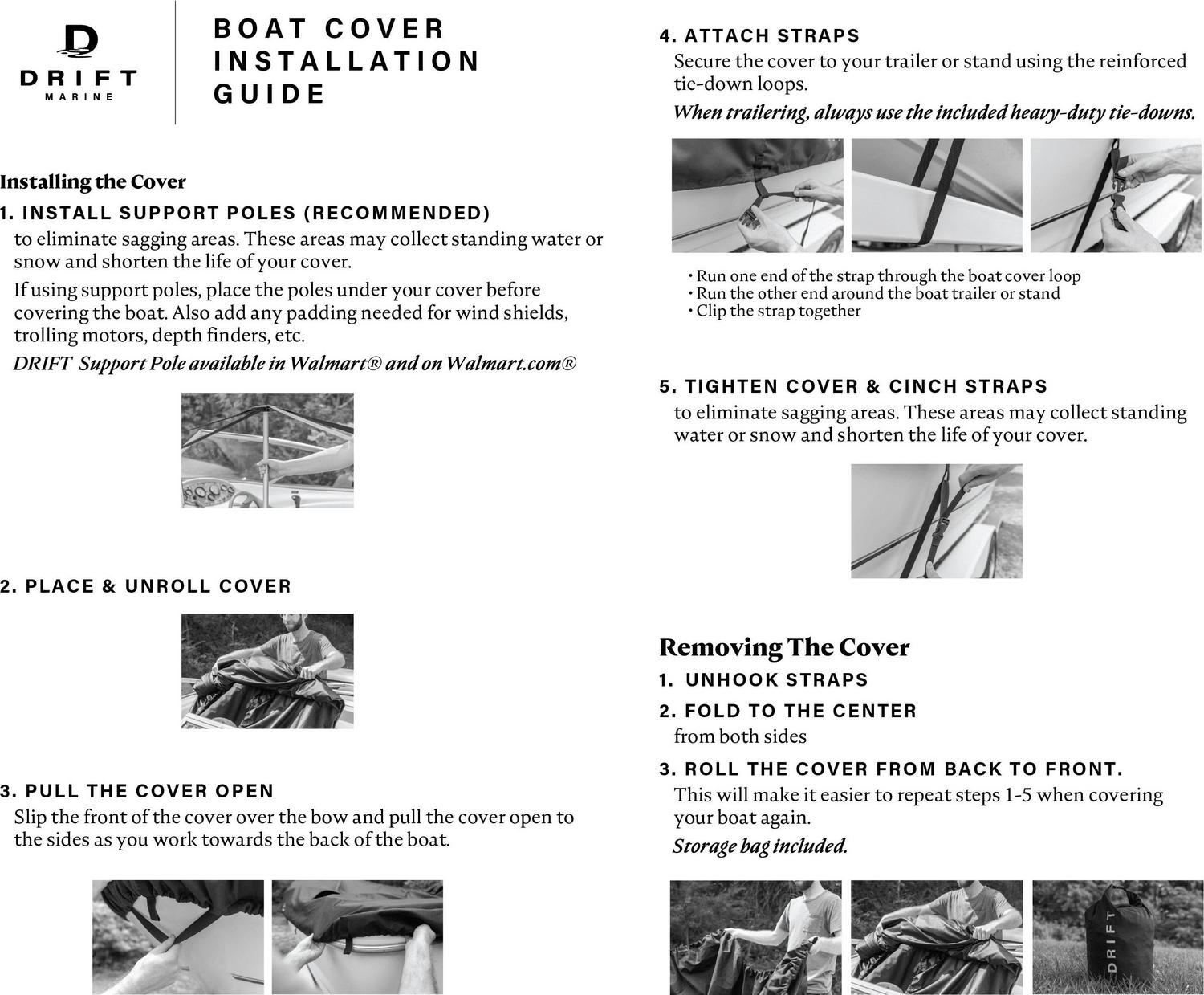 D
DRIFT
MARINE

BOAT COVER INSTALLATION GUIDE

Installing the Cover

1. INSTALL SUPPORT POLES (RECOMMENDED)
to eliminate sagging areas. These areas may collect standing water or snow and shorten the life of your cover.

If using support poles, place the poles under your cover before covering the boat. Also add any padding needed for wind shields, trolling motors, depth finders, etc.

DRIFT Support Pole available in Walmart® and on Walmart.com®

2. PLACE & UNROLL COVER

3. PULL THE COVER OPEN
Slip the front of the cover over the bow and pull the cover open to the sides as you work towards the back of the boat.

4. ATTACH STRAPS
Secure the cover to your trailer or stand using the reinforced tie-down loops.

When trailering, always use the included heavy-duty tie-downs.

• Run one end of the strap through the boat cover loop
• Run the other end around the boat trailer or stand
• Clip the strap together

5. TIGHTEN COVER & CINCH STRAPS
to eliminate sagging areas. These areas may collect standing water or snow and shorten the life of your cover.

Removing The Cover

1. UNHOOK STRAPS

2. FOLD TO THE CENTER
from both sides

3. ROLL THE COVER FROM BACK TO FRONT.
This will make it easier to repeat steps 1-5 when covering your boat again.

Storage bag included.

DRIFT