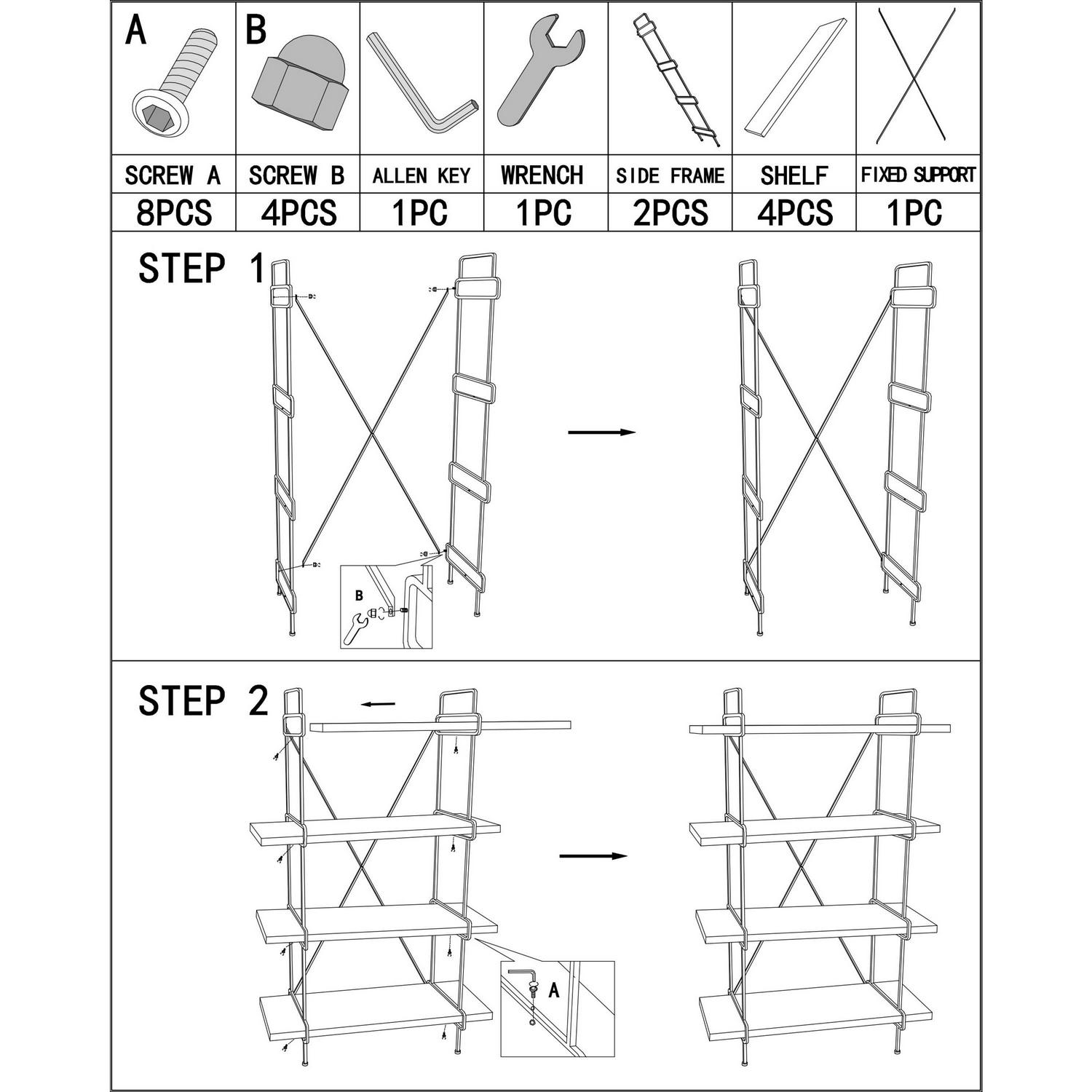 | A | B | | | | | |
|---|---|---|---|---|---|---|
| SCREW A | SCREW B | ALLEN KEY | WRENCH | SIDE FRAME | SHELF | FIXED SUPPORT |
| 8PCS | 4PCS | 1PC | 1PC | 2PCS | 4PCS | 1PC |

STEP 1

B

STEP 2

A