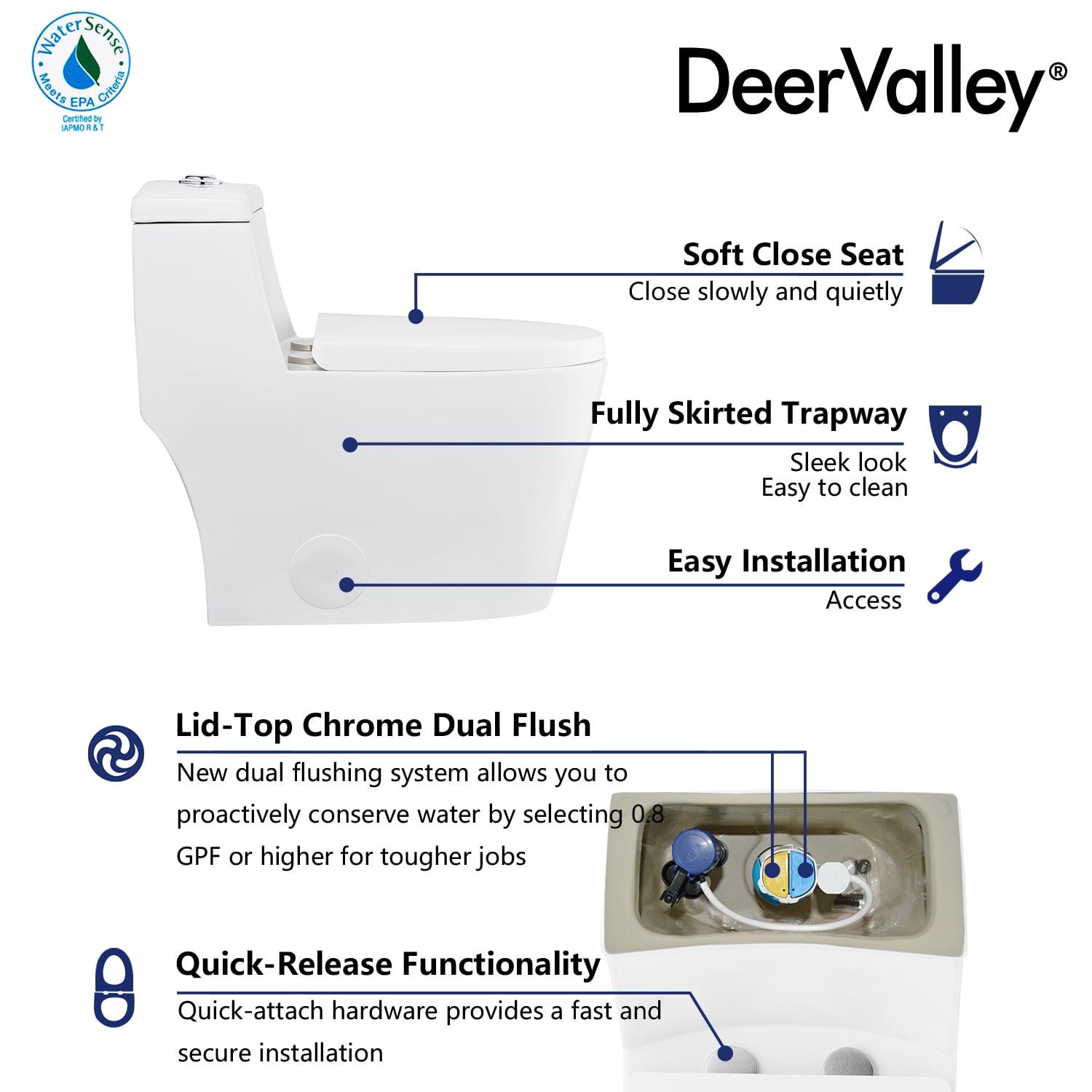 WaterSense
Meets EPA Criteria
Certified by IAPMO R & T

DeerValley®

Soft Close Seat
Close slowly and quietly

Fully Skirted Trapway
Sleek look
Easy to clean

Easy Installation
Access

Lid-Top Chrome Dual Flush
New dual flushing system allows you to proactively conserve water by selecting 0.8 GPF or higher for tougher jobs

Quick-Release Functionality
Quick-attach hardware provides a fast and secure installation