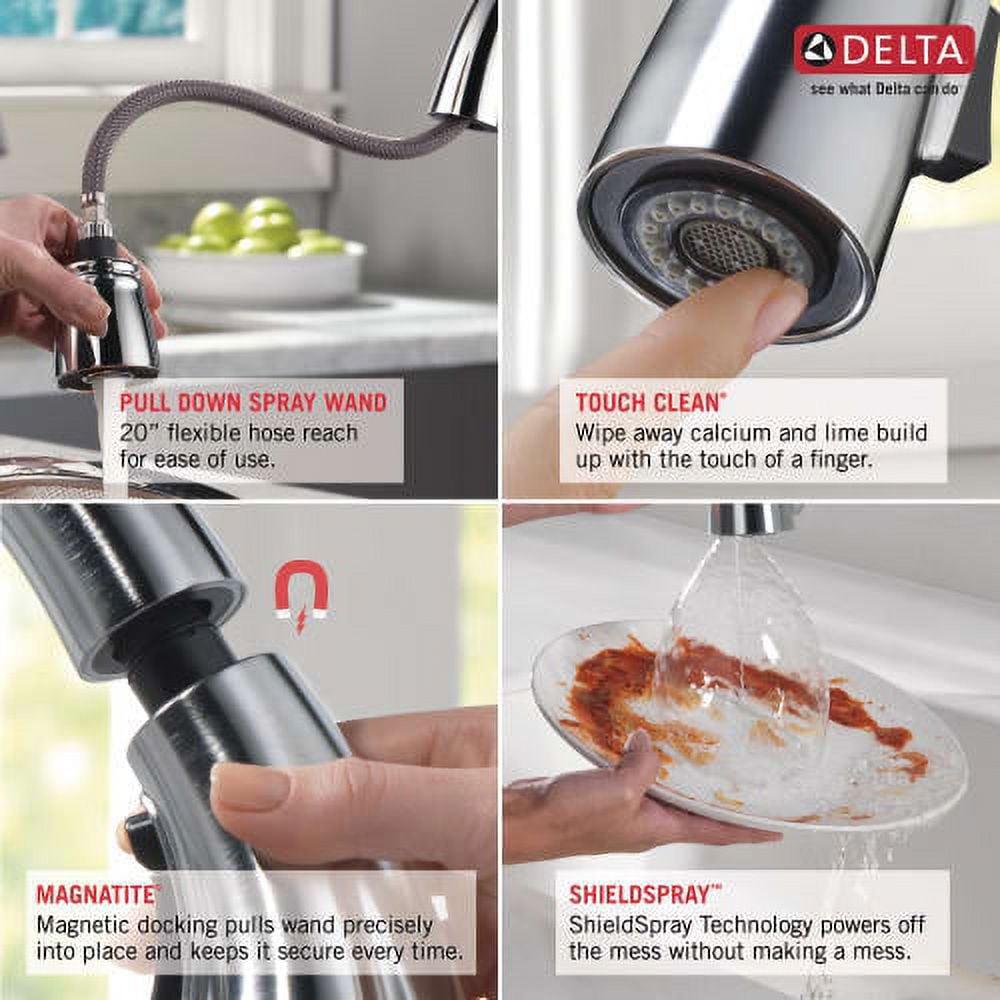 DELTA
see what Delta can do

PULL DOWN SPRAY WAND
20" flexible hose reach for ease of use.

TOUCH CLEAN®
Wipe away calcium and lime build up with the touch of a finger.

MAGNATITE®
Magnetic docking pulls wand precisely into place and keeps it secure every time.

SHIELDSPRAY™
ShieldSpray Technology powers off the mess without making a mess.