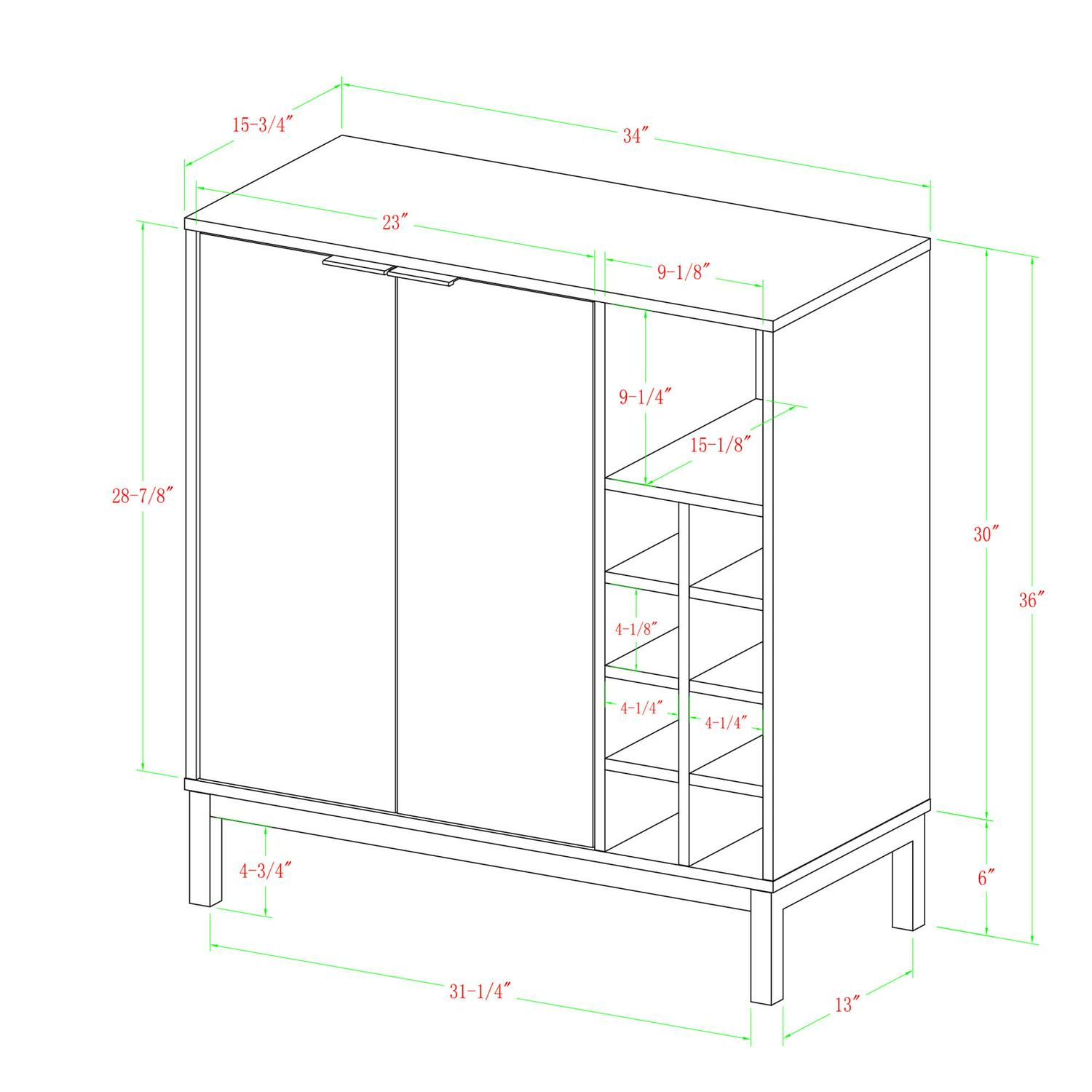 15-3/4″
34″
23″
9-1/8″
9-1/4″
15-1/8″
28-7/8″
30″
36″
4-1/8″
4-1/4″
4-1/4″
4-3/4″
6″
31-1/4″
13″