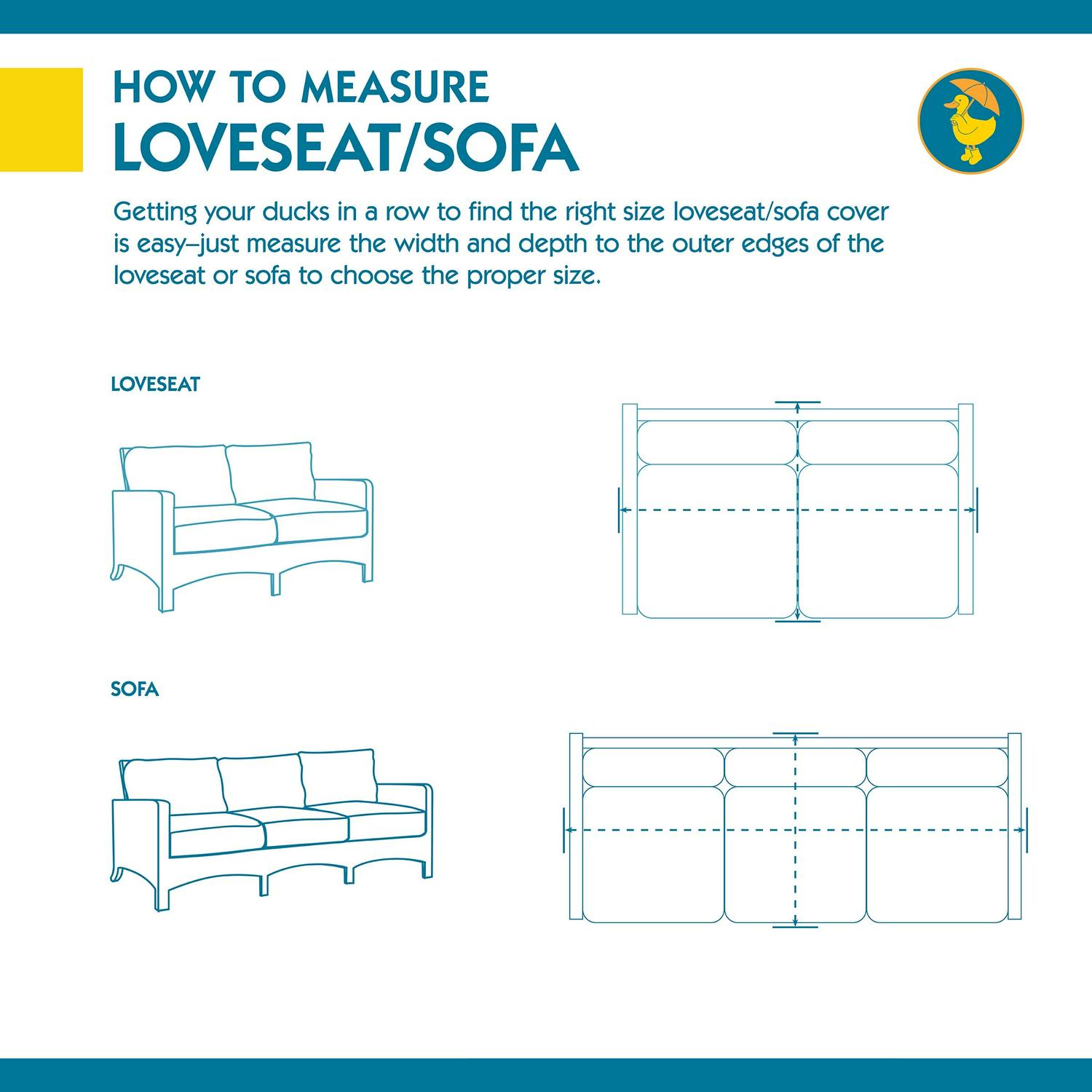 HOW TO MEASURE
LOVESEAT/SOFA

Getting your ducks in a row to find the right size loveseat/sofa cover is easy–just measure the width and depth to the outer edges of the loveseat or sofa to choose the proper size.

LOVESEAT

SOFA