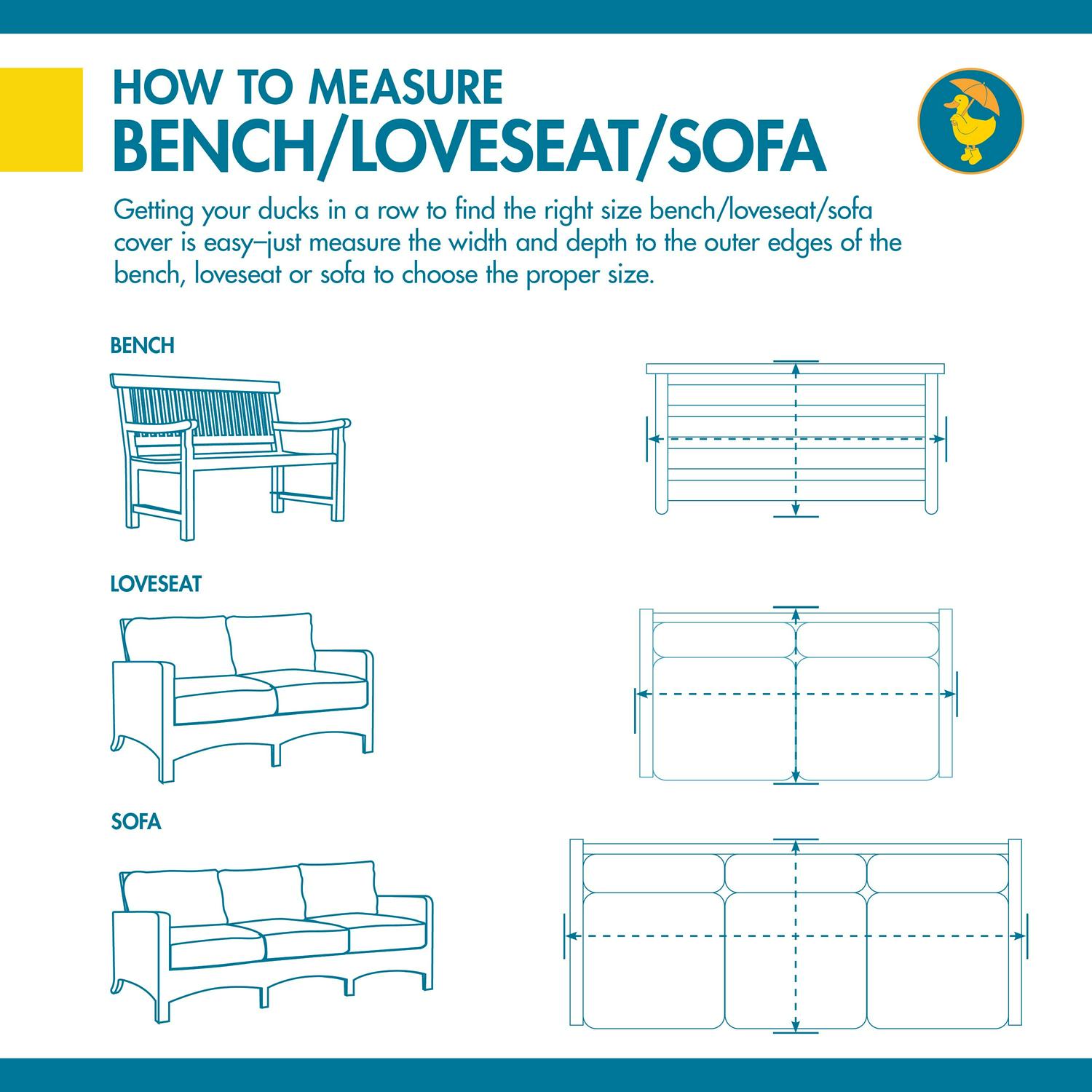 HOW TO MEASURE
BENCH/LOVESEAT/SOFA

Getting your ducks in a row to find the right size bench/loveseat/sofa cover is easy–just measure the width and depth to the outer edges of the bench, loveseat or sofa to choose the proper size.

BENCH

LOVESEAT

SOFA