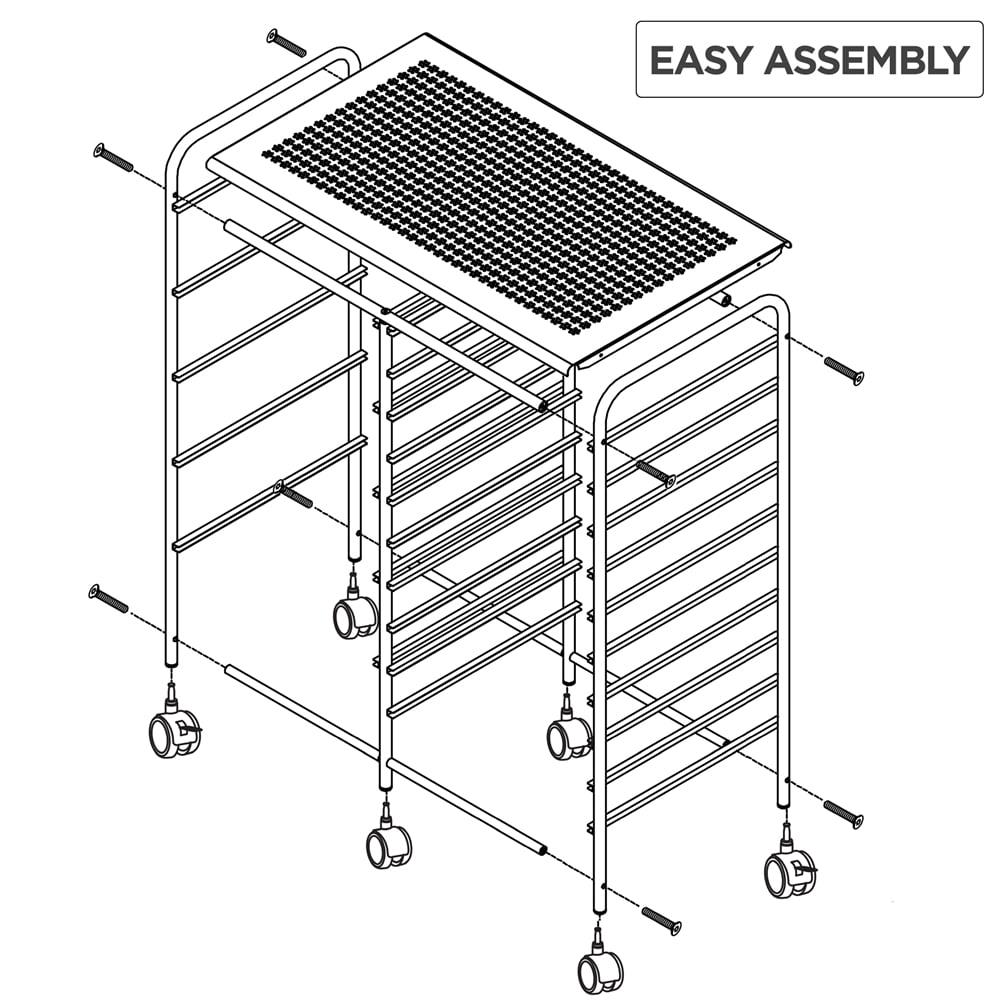 EASY ASSEMBLY