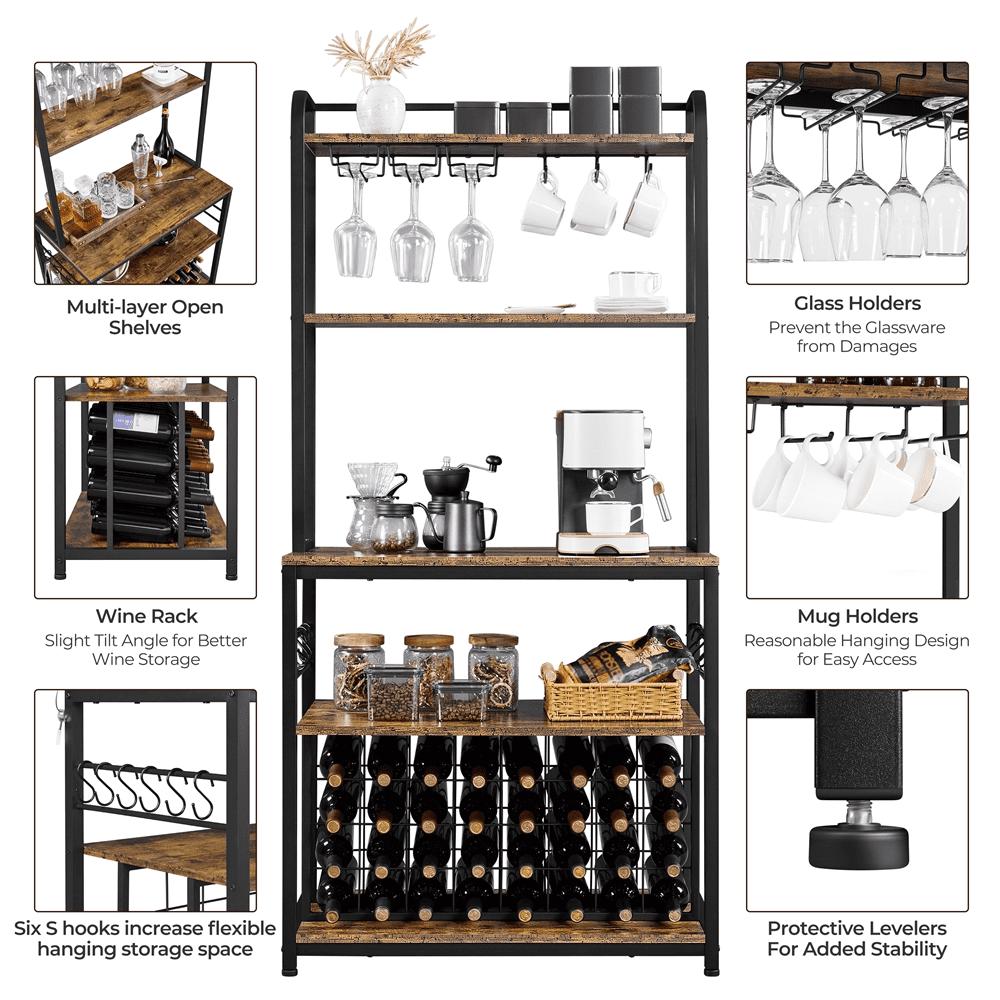 Multi-layer Open Shelves

Wine Rack
Slight Tilt Angle for Better Wine Storage

Six S hooks increase flexible hanging storage space

Glass Holders
Prevent the Glassware from Damages

Mug Holders
Reasonable Hanging Design for Easy Access

Protective Levelers For Added Stability