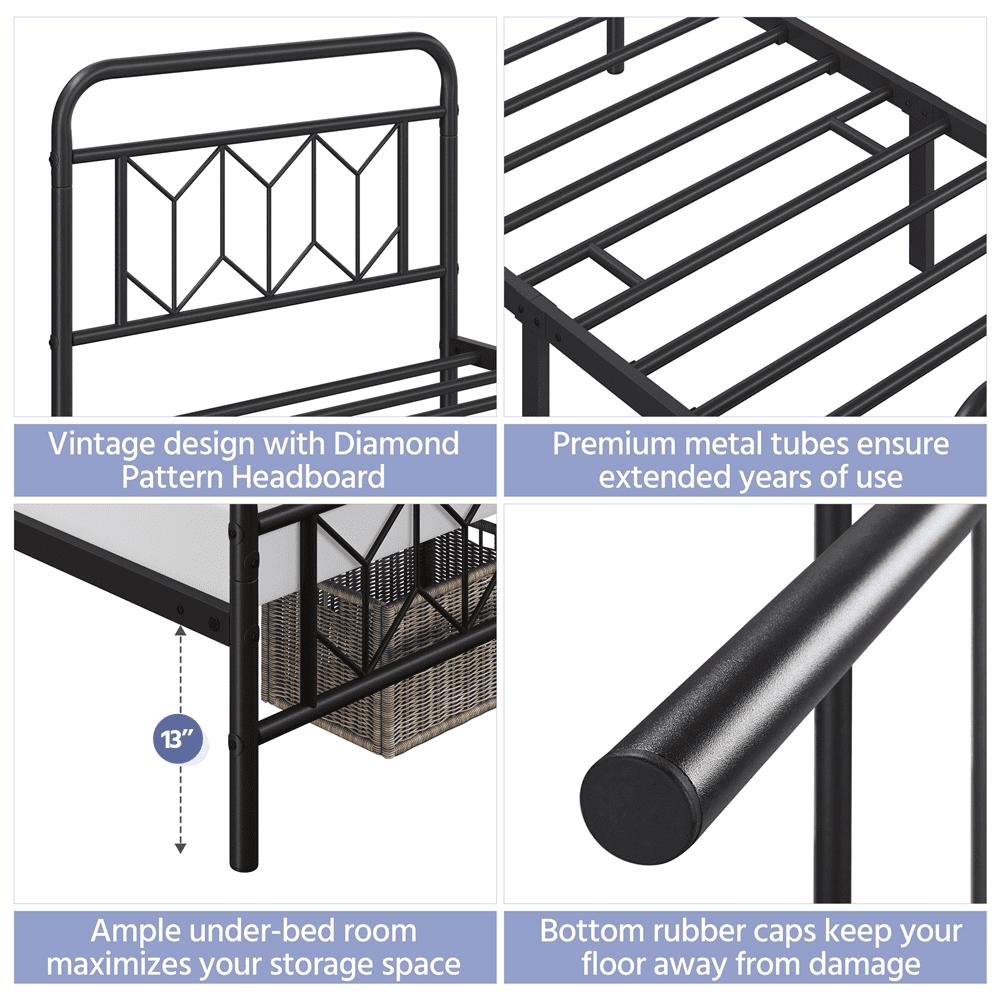 Vintage design with Diamond Pattern Headboard

Premium metal tubes ensure extended years of use

13"

Ample under-bed room maximizes your storage space

Bottom rubber caps keep your floor away from damage