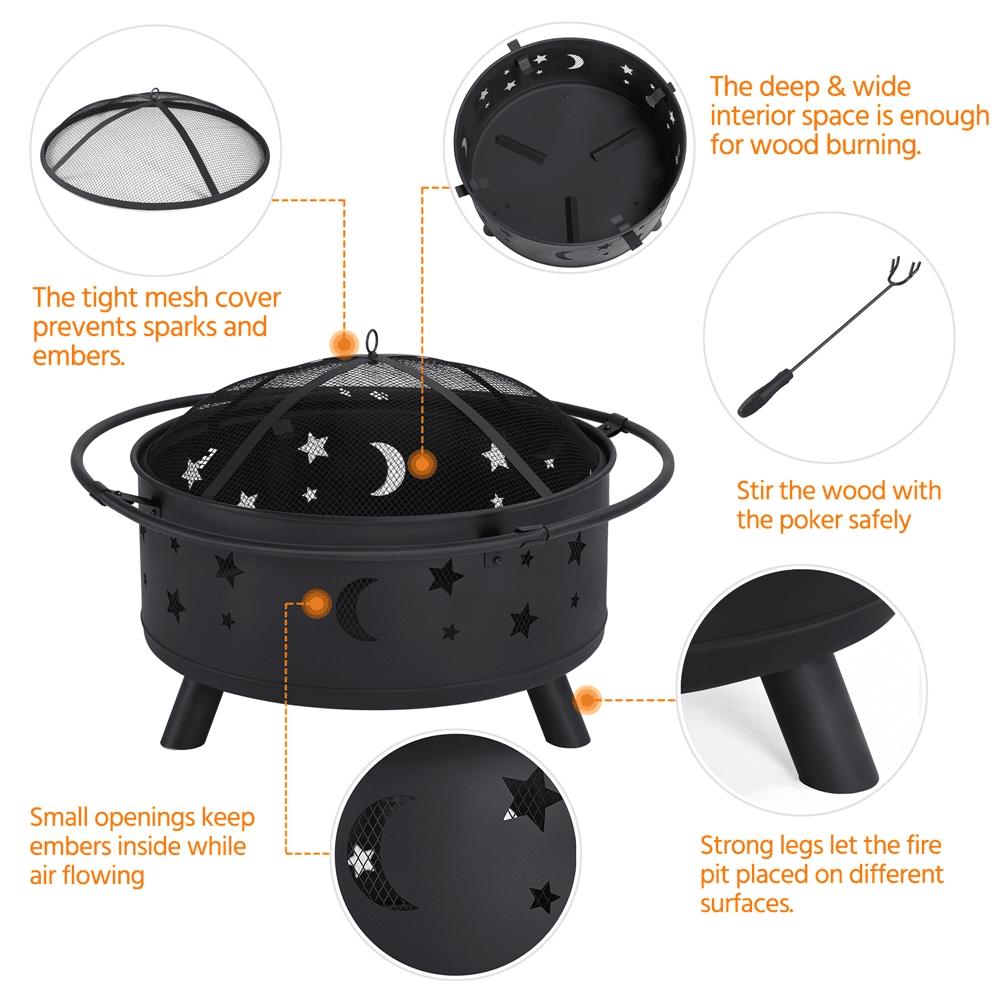 The deep & wide interior space is enough for wood burning.

The tight mesh cover prevents sparks and embers.

Stir the wood with the poker safely

Small openings keep embers inside while air flowing

Strong legs let the fire pit placed on different surfaces.