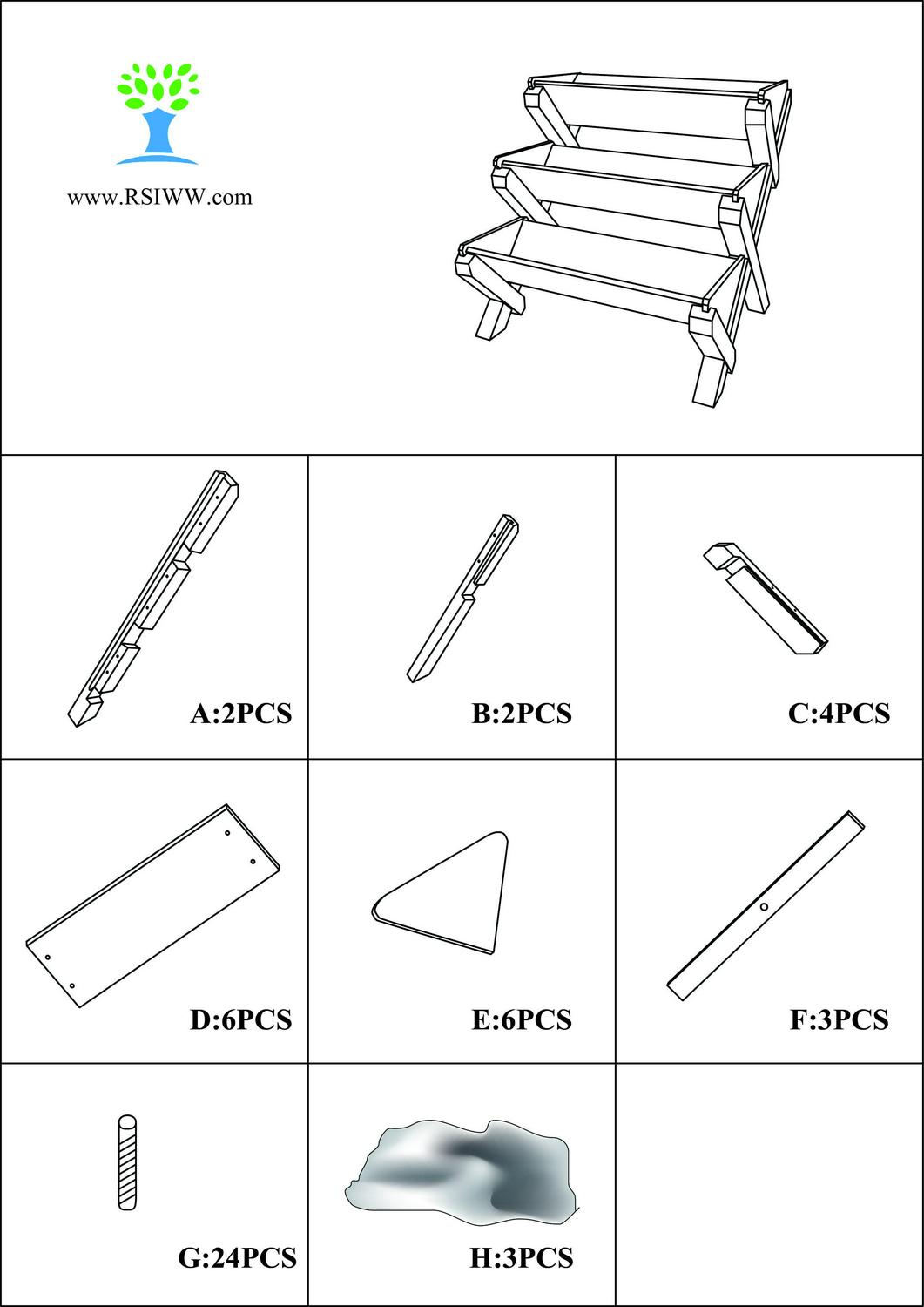 www.RSIWW.com

A:2PCS

B:2PCS

C:4PCS

D:6PCS

E:6PCS

F:3PCS

G:24PCS

H:3PCS