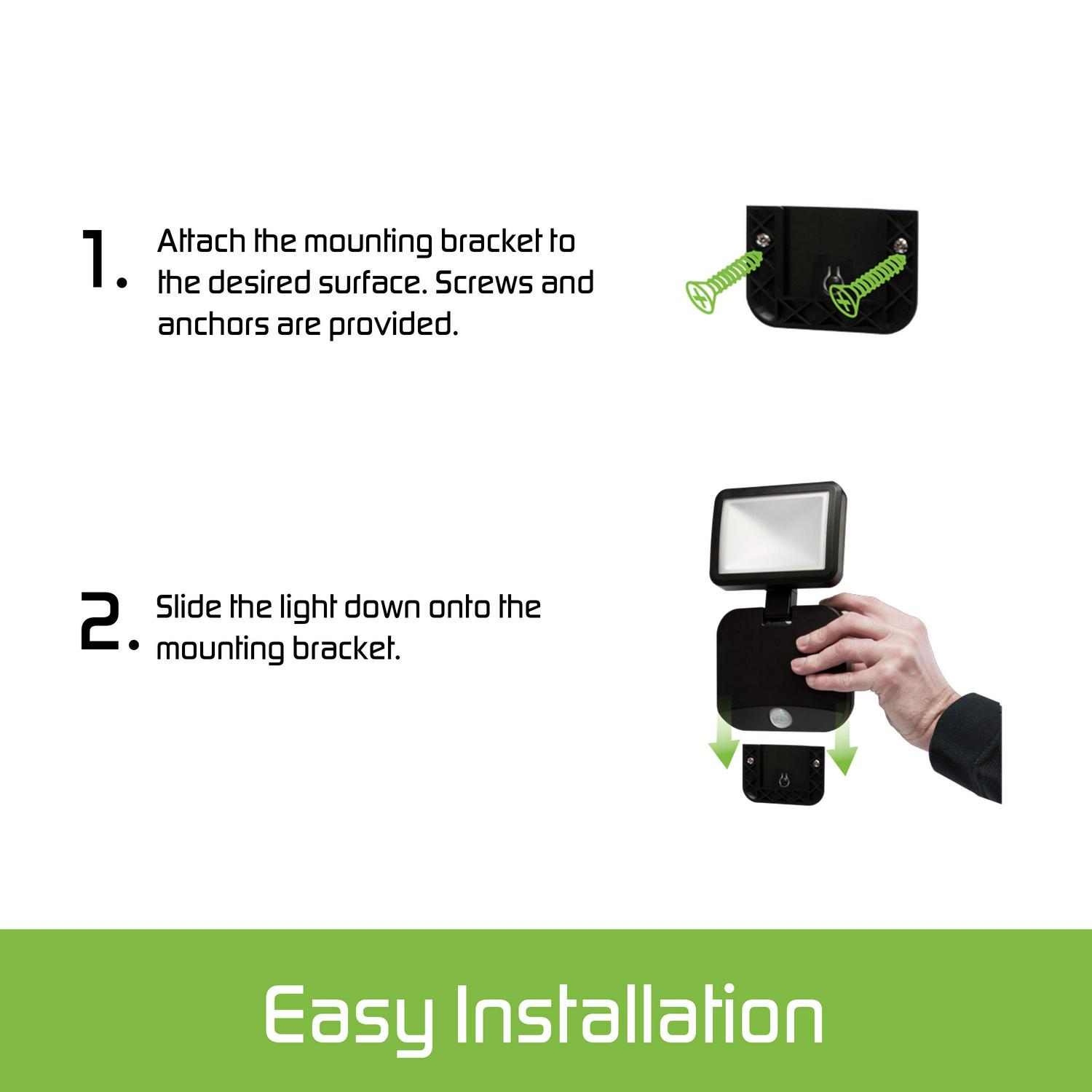 1. Attach the mounting bracket to the desired surface. Screws and anchors are provided.

2. Slide the light down onto the mounting bracket.

Easy Installation