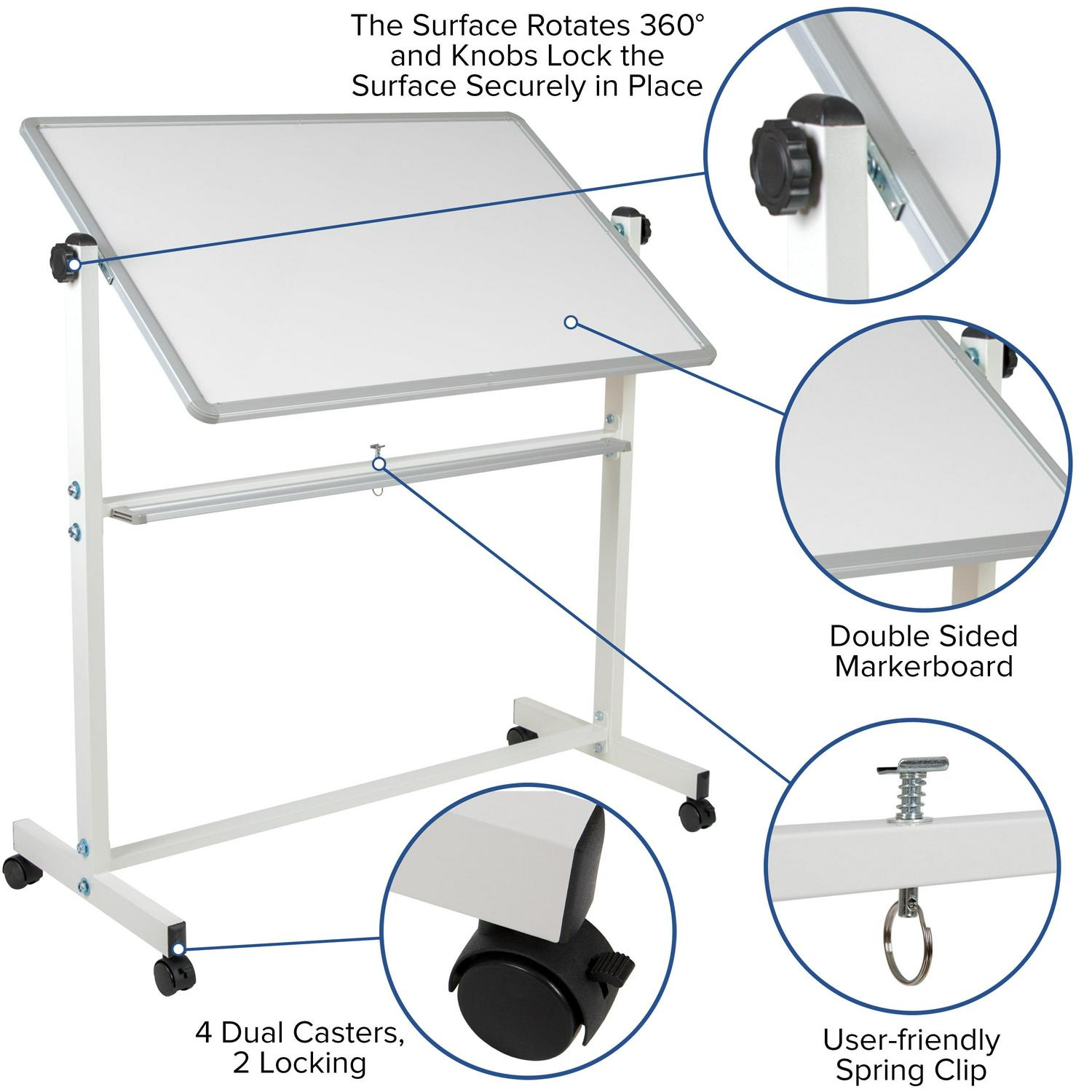 The Surface Rotates 360° and Knobs Lock the Surface Securely in Place

Double Sided Markerboard

4 Dual Casters, 2 Locking

User-friendly Spring Clip