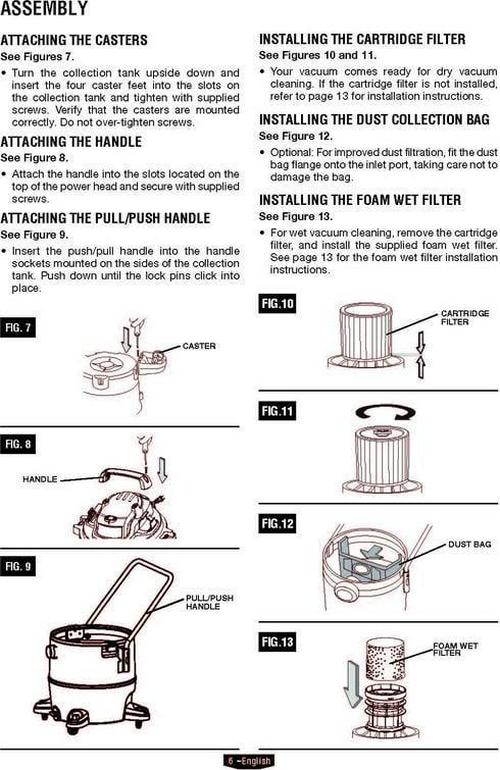 ASSEMBLY

ATTACHING THE CASTERS
See Figures 7.

• Turn the collection tank upside down and insert the four caster feet into the slots on the collection tank and tighten with supplied screws. Verify that the casters are mounted correctly. Do not over-tighten screws.

ATTACHING THE HANDLE
See Figure 8.

• Attach the handle into the slots located on the top of the power head and secure with supplied screws.

ATTACHING THE PULL/PUSH HANDLE
See Figure 9.

• Insert the push/pull handle into the handle sockets mounted on the sides of the collection tank. Push down until the lock pins click into place.

FIG. 7

CASTER

FIG. 8

HANDLE

FIG. 9

PULL/PUSH HANDLE

INSTALLING THE CARTRIDGE FILTER
See Figures 10 and 11.

• Your vacuum comes ready for dry vacuum cleaning. If the cartridge filter is not installed, refer to page 13 for installation instructions.

INSTALLING THE DUST COLLECTION BAG
See Figure 12.

• Optional: For improved dust filtration, fit the dust bag flange onto the inlet port, taking care not to damage the bag.

INSTALLING THE FOAM WET FILTER
See Figure 13.

• For wet vacuum cleaning, remove the cartridge filter, and install the supplied foam wet filter. See page 13 for the foam wet filter installation instructions.

FIG.10

CARTRIDGE FILTER

FIG.11

FIG.12

DUST BAG

FIG.13

FOAM WET FILTER

6 – English