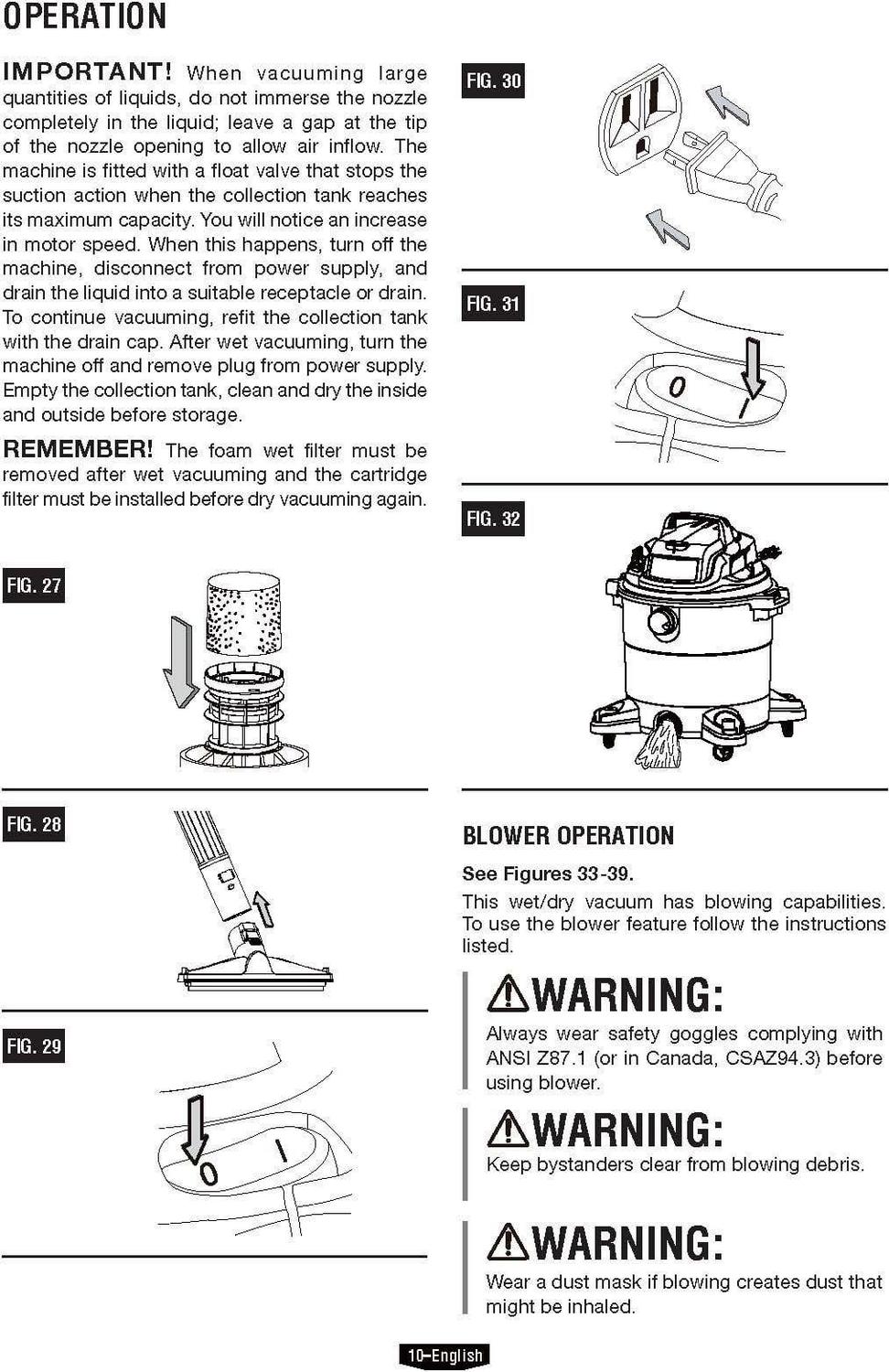 OPERATION

IMPORTANT! When vacuuming large quantities of liquids, do not immerse the nozzle completely in the liquid; leave a gap at the tip of the nozzle opening to allow air inflow. The machine is fitted with a float valve that stops the suction action when the collection tank reaches its maximum capacity. You will notice an increase in motor speed. When this happens, turn off the machine, disconnect from power supply, and drain the liquid into a suitable receptacle or drain. To continue vacuuming, refit the collection tank with the drain cap. After wet vacuuming, turn the machine off and remove plug from power supply. Empty the collection tank, clean and dry the inside and outside before storage.

REMEMBER! The foam wet filter must be removed after wet vacuuming and the cartridge filter must be installed before dry vacuuming again.

FIG. 27

FIG. 28

FIG. 29

0

I

FIG. 30

FIG. 31

0

I

FIG. 32

BLOWER OPERATION

See Figures 33-39.

This wet/dry vacuum has blowing capabilities. To use the blower feature follow the instructions listed.

WARNING:
Always wear safety goggles complying with ANSI Z87.1 (or in Canada, CSAZ94.3) before using blower.

WARNING:
Keep bystanders clear from blowing debris.

WARNING:
Wear a dust mask if blowing creates dust that might be inhaled.

10–English