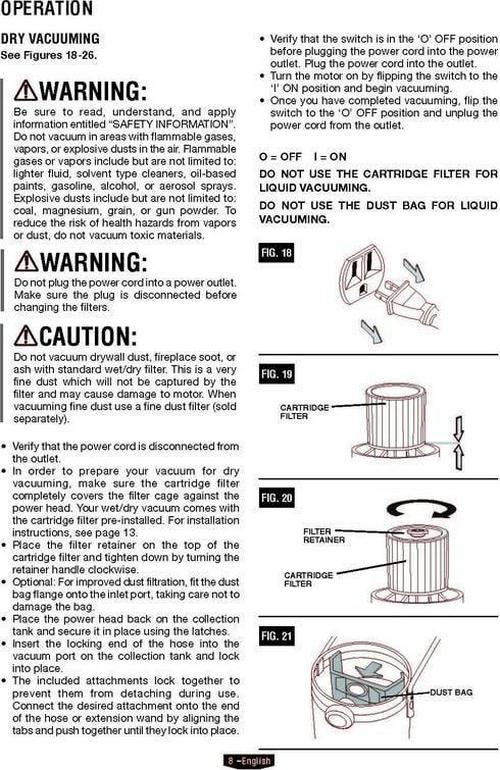 OPERATION

DRY VACUUMING
See Figures 18-26.

⚠WARNING:
Be sure to read, understand, and apply information entitled "SAFETY INFORMATION". Do not vacuum in areas with flammable gases, vapors, or explosive dusts in the air. Flammable gases or vapors include but are not limited to: lighter fluid, solvent type cleaners, oil-based paints, gasoline, alcohol, or aerosol sprays. Explosive dusts include but are not limited to: coal, magnesium, grain, or gun powder. To reduce the risk of health hazards from vapors or dust, do not vacuum toxic materials.

⚠WARNING:
Do not plug the power cord into a power outlet. Make sure the plug is disconnected before changing the filters.

⚠CAUTION:
Do not vacuum drywall dust, fireplace soot, or ash with standard wet/dry filter. This is a very fine dust which will not be captured by the filter and may cause damage to motor. When vacuuming fine dust use a fine dust filter (sold separately).

• Verify that the power cord is disconnected from the outlet.
• In order to prepare your vacuum for dry vacuuming, make sure the cartridge filter completely covers the filter cage against the power head. Your wet/dry vacuum comes with the cartridge filter pre-installed. For installation instructions, see page 13.
• Place the filter retainer on the top of the cartridge filter and tighten down by turning the retainer handle clockwise.
• Optional: For improved dust filtration, fit the dust bag flange onto the inlet port, taking care not to damage the bag.
• Place the power head back on the collection tank and secure it in place using the latches.
• Insert the locking end of the hose into the vacuum port on the collection tank and lock into place.
• The included attachments lock together to prevent them from detaching during use. Connect the desired attachment onto the end of the hose or extension wand by aligning the tabs and push together until they lock into place.

• Verify that the switch is in the 'O' OFF position before plugging the power cord into the power outlet. Plug the power cord into the outlet.
• Turn the motor on by flipping the switch to the 'I' ON position and begin vacuuming.
• Once you have completed vacuuming, flip the switch to the 'O' OFF position and unplug the power cord from the outlet.

O = OFF I = ON
DO NOT USE THE CARTRIDGE FILTER FOR LIQUID VACUUMING.
DO NOT USE THE DUST BAG FOR LIQUID VACUUMING.

FIG. 18

FIG. 19
CARTRIDGE FILTER

FIG. 20
FILTER RETAINER
CARTRIDGE FILTER

FIG. 21
DUST BAG

8 – English