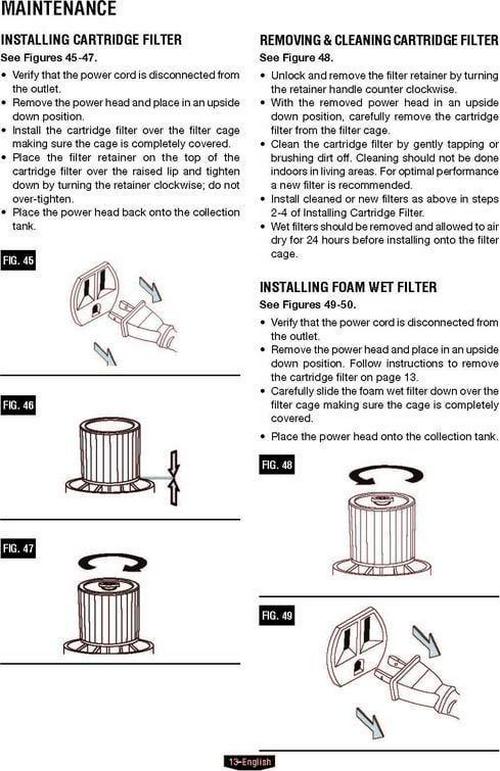 MAINTENANCE

INSTALLING CARTRIDGE FILTER
See Figures 45-47.

• Verify that the power cord is disconnected from the outlet.
• Remove the power head and place in an upside down position.
• Install the cartridge filter over the filter cage making sure the cage is completely covered.
• Place the filter retainer on the top of the cartridge filter over the raised lip and tighten down by turning the retainer clockwise; do not over-tighten.
• Place the power head back onto the collection tank.

FIG. 45

FIG. 46

FIG. 47

REMOVING & CLEANING CARTRIDGE FILTER
See Figure 48.

• Unlock and remove the filter retainer by turning the retainer handle counter clockwise.
• With the removed power head in an upside down position, carefully remove the cartridge filter from the filter cage.
• Clean the cartridge filter by gently tapping or brushing dirt off. Cleaning should not be done indoors in living areas. For optimal performance a new filter is recommended.
• Install cleaned or new filters as above in steps 2-4 of Installing Cartridge Filter.
• Wet filters should be removed and allowed to air dry for 24 hours before installing onto the filter cage.

INSTALLING FOAM WET FILTER
See Figures 49-50.

• Verify that the power cord is disconnected from the outlet.
• Remove the power head and place in an upside down position. Follow instructions to remove the cartridge filter on page 13.
• Carefully slide the foam wet filter down over the filter cage making sure the cage is completely covered.
• Place the power head onto the collection tank.

FIG. 48

FIG. 49

13-English