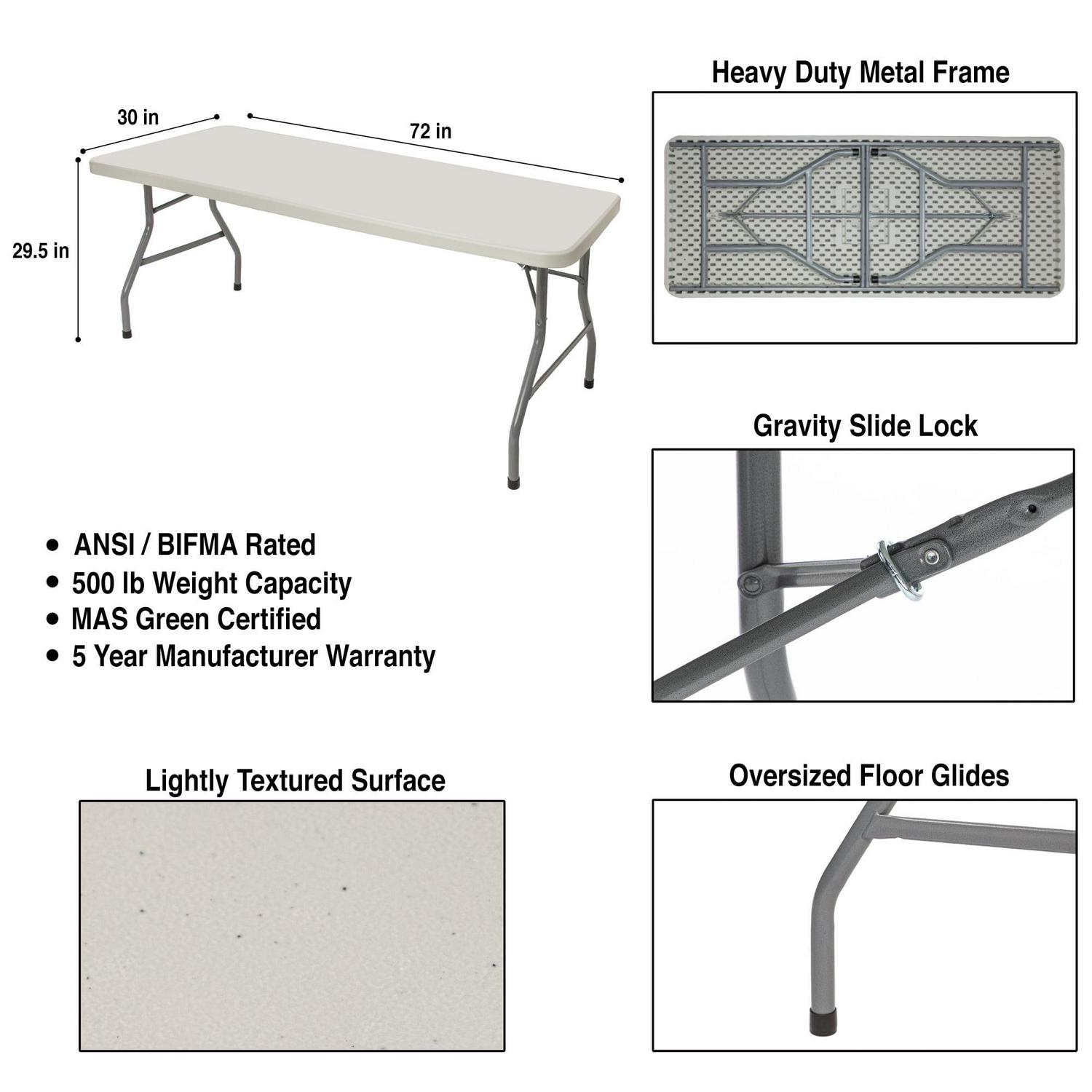 30 in

72 in

29.5 in

Heavy Duty Metal Frame

Gravity Slide Lock

• ANSI / BIFMA Rated
• 500 lb Weight Capacity
• MAS Green Certified
• 5 Year Manufacturer Warranty

Lightly Textured Surface

Oversized Floor Glides