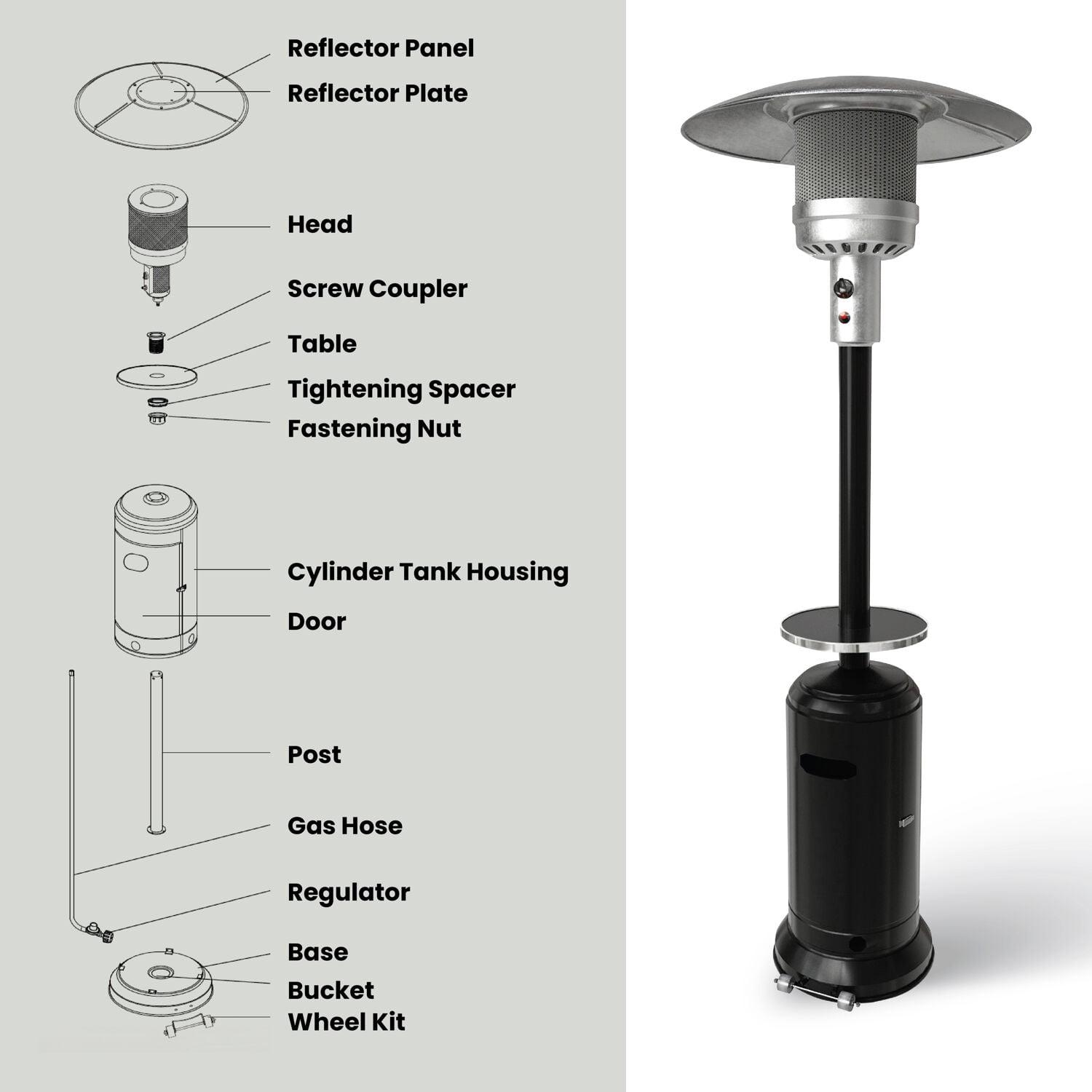 Reflector Panel
Reflector Plate
Head
Screw Coupler
Table
Tightening Spacer
Fastening Nut
Cylinder Tank Housing
Door
Post
Gas Hose
Regulator
Base
Bucket
Wheel Kit