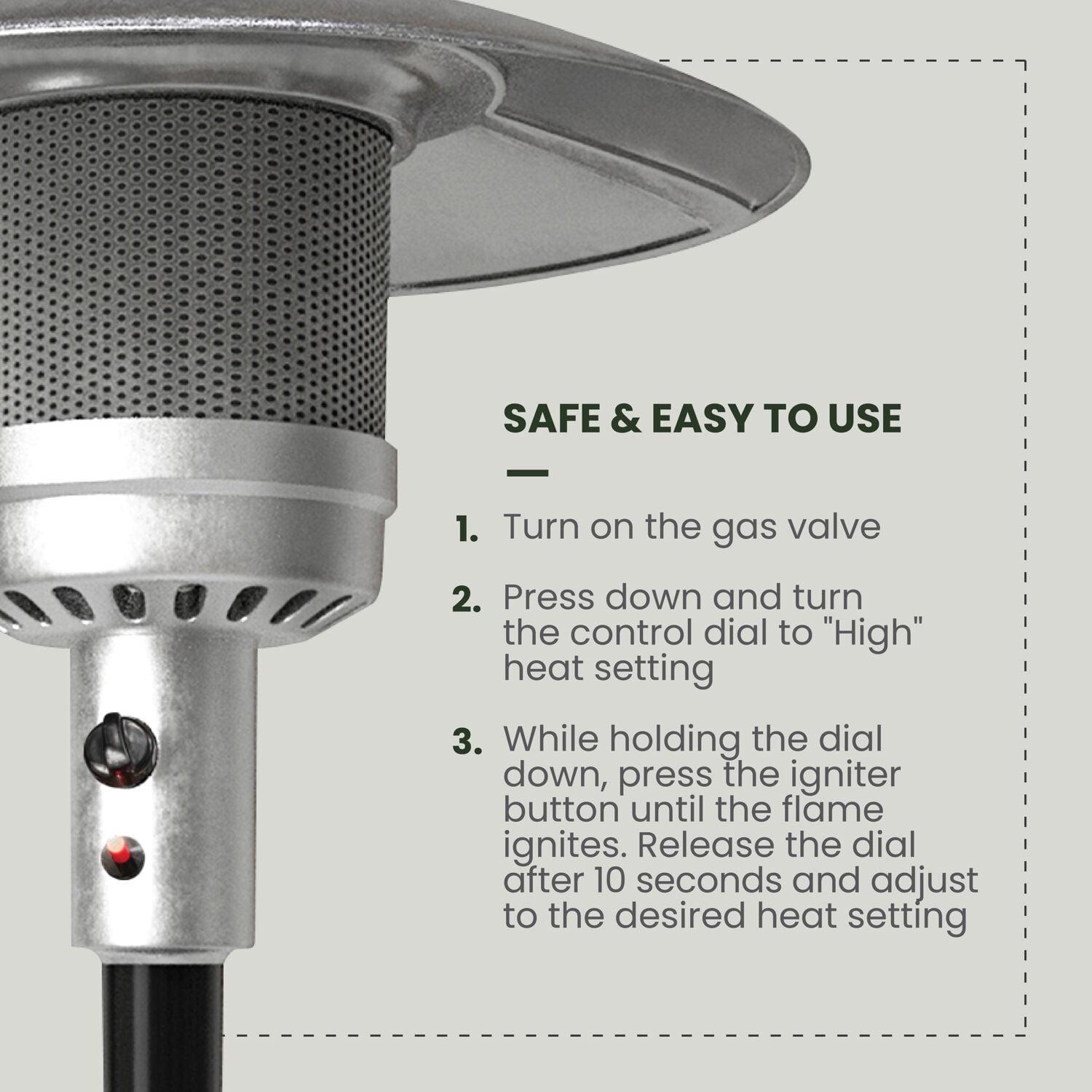 SAFE & EASY TO USE

1. Turn on the gas valve

2. Press down and turn the control dial to "High" heat setting

3. While holding the dial down, press the igniter button until the flame ignites. Release the dial after 10 seconds and adjust to the desired heat setting