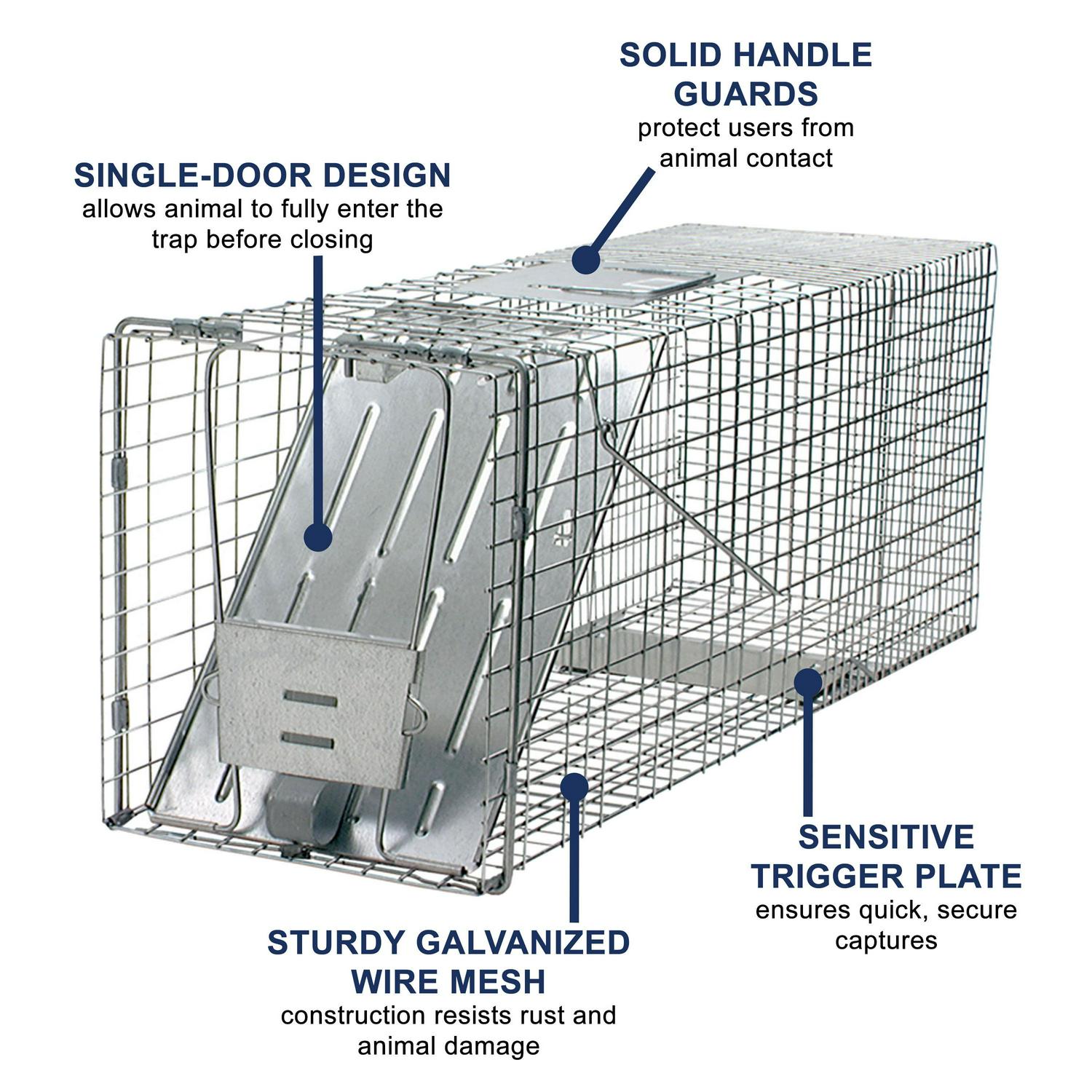 SOLID HANDLE GUARDS
protect users from animal contact

SINGLE-DOOR DESIGN
allows animal to fully enter the trap before closing

SENSITIVE TRIGGER PLATE
ensures quick, secure captures

STURDY GALVANIZED WIRE MESH
construction resists rust and animal damage