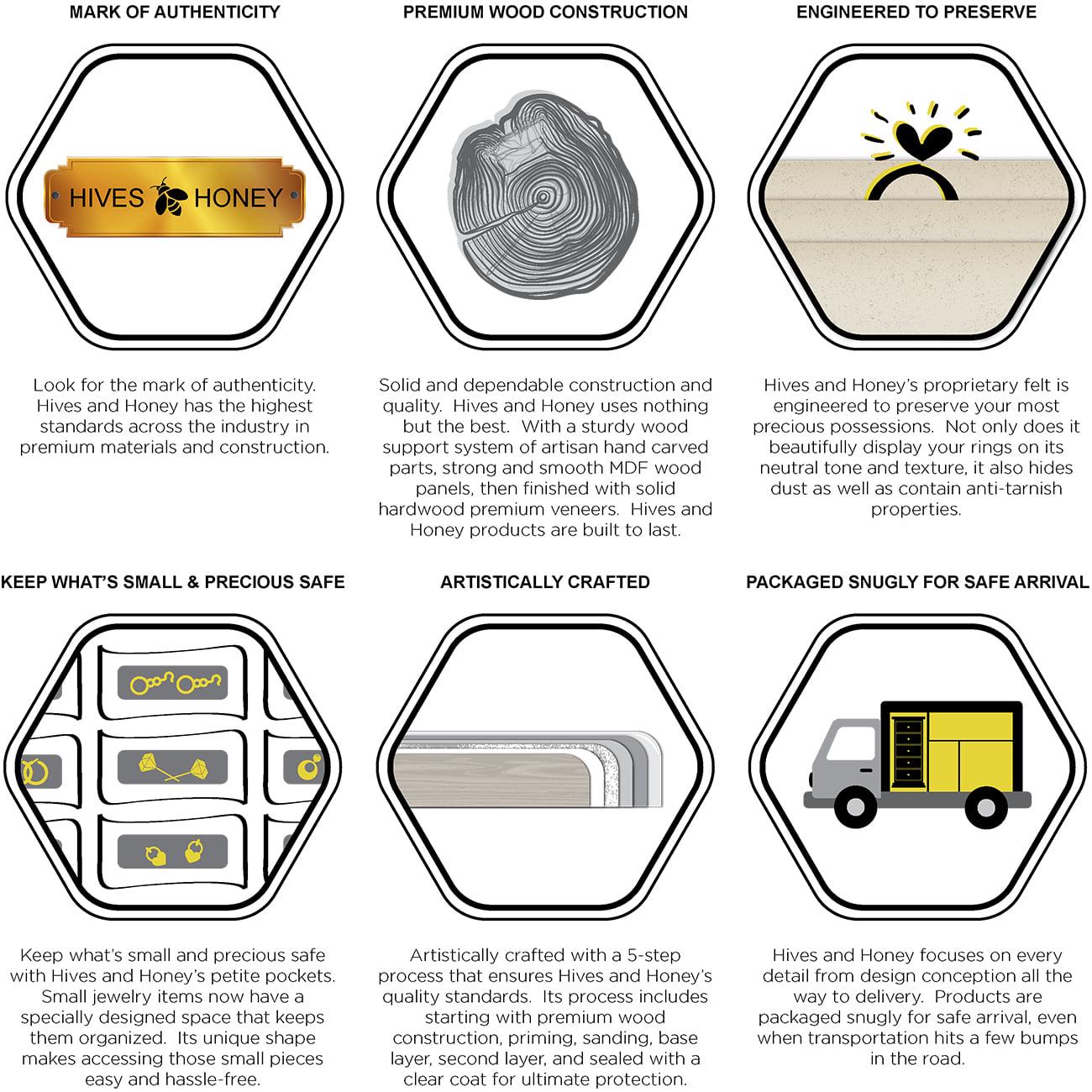 MARK OF AUTHENTICITY

HIVES HONEY

Look for the mark of authenticity. Hives and Honey has the highest standards across the industry in premium materials and construction.

PREMIUM WOOD CONSTRUCTION

Solid and dependable construction and quality. Hives and Honey uses nothing but the best. With a sturdy wood support system of artisan hand carved parts, strong and smooth MDF wood panels, then finished with solid hardwood premium veneers. Hives and Honey products are built to last.

ENGINEERED TO PRESERVE

Hives and Honey's proprietary felt is engineered to preserve your most precious possessions. Not only does it beautifully display your rings on its neutral tone and texture, it also hides dust as well as contain anti-tarnish properties.

KEEP WHAT'S SMALL & PRECIOUS SAFE

Keep what's small and precious safe with Hives and Honey's petite pockets. Small jewelry items now have a specially designed space that keeps them organized. Its unique shape makes accessing those small pieces easy and hassle-free.

ARTISTICALLY CRAFTED

Artistically crafted with a 5-step process that ensures Hives and Honey's quality standards. Its process includes starting with premium wood construction, priming, sanding, base layer, second layer, and sealed with a clear coat for ultimate protection.

PACKAGED SNUGLY FOR SAFE ARRIVAL

Hives and Honey focuses on every detail from design conception all the way to delivery. Products are packaged snugly for safe arrival, even when transportation hits a few bumps in the road.