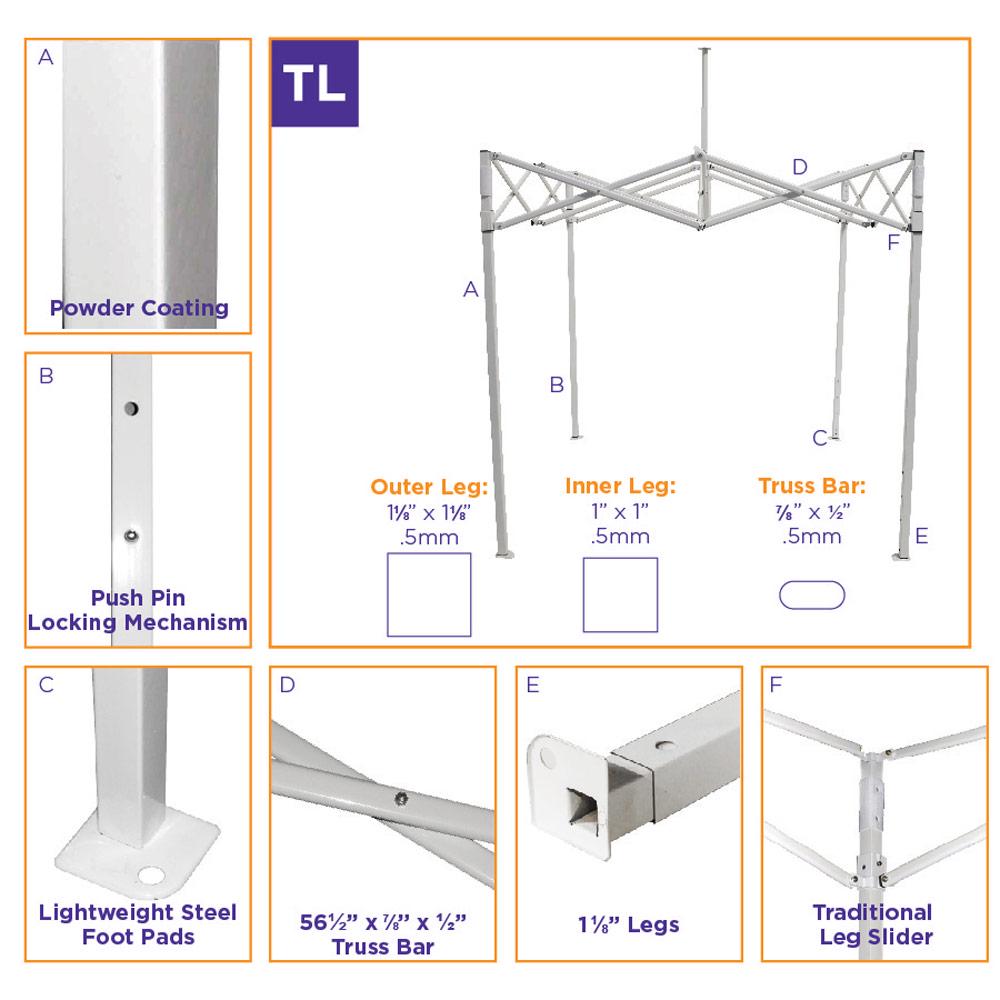 A

Powder Coating

B

Push Pin Locking Mechanism

TL

D

F

A

B

C

E

Outer Leg:
1⅛" x 1⅛"
.5mm

Inner Leg:
1" x 1"
.5mm

Truss Bar:
⅞" x ½"
.5mm

C

Lightweight Steel Foot Pads

D

56½" x ⅞" x ½" Truss Bar

E

1⅛" Legs

F

Traditional Leg Slider