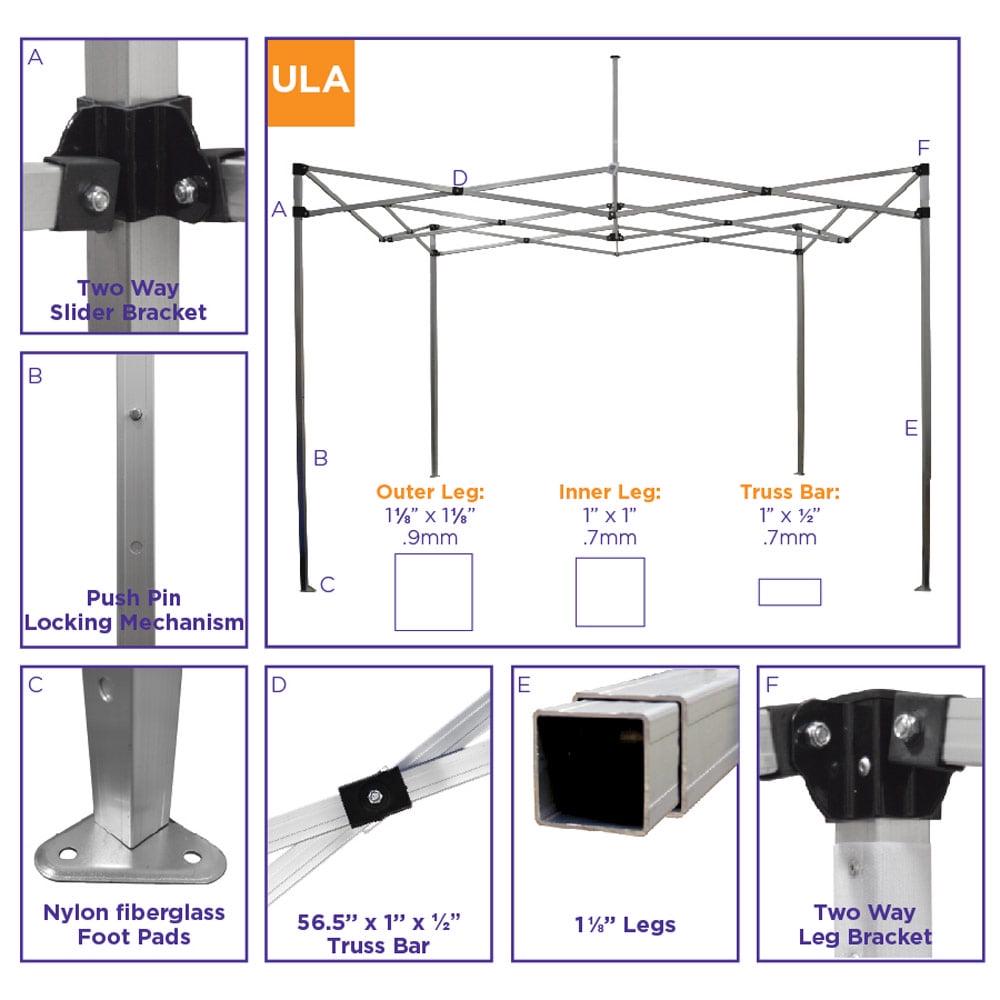 A

Two Way Slider Bracket

B

Push Pin Locking Mechanism

ULA

F

D

A

E

B

C

Outer Leg:
1⅛" x 1⅛"
.9mm

Inner Leg:
1" x 1"
.7mm

Truss Bar:
1" x ½"
.7mm

C

Nylon fiberglass Foot Pads

D

56.5" x 1" x ½" Truss Bar

E

1⅛" Legs

F

Two Way Leg Bracket