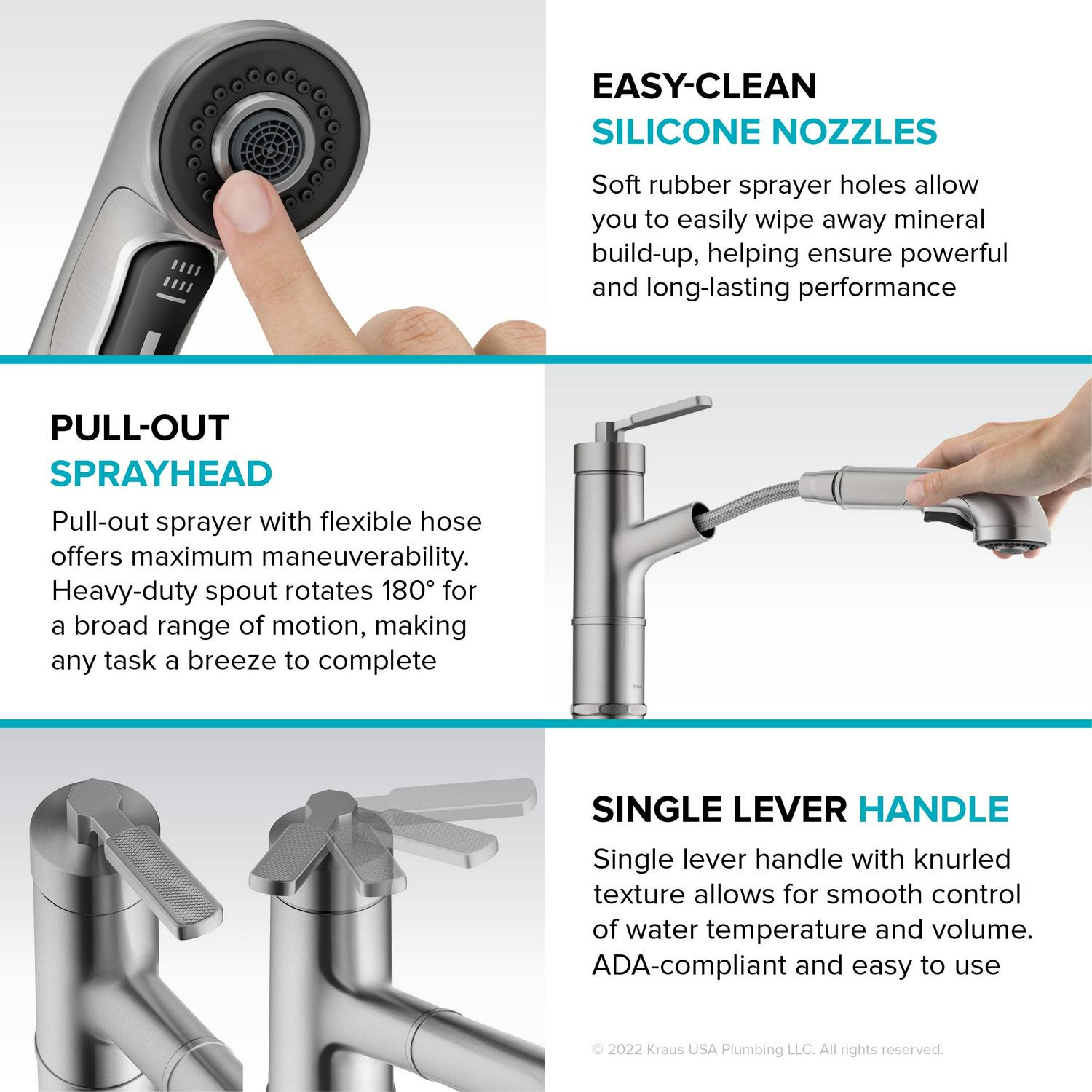 EASY-CLEAN
SILICONE NOZZLES

Soft rubber sprayer holes allow you to easily wipe away mineral build-up, helping ensure powerful and long-lasting performance

PULL-OUT
SPRAYHEAD

Pull-out sprayer with flexible hose offers maximum maneuverability. Heavy-duty spout rotates 180° for a broad range of motion, making any task a breeze to complete

SINGLE LEVER HANDLE

Single lever handle with knurled texture allows for smooth control of water temperature and volume. ADA-compliant and easy to use

© 2022 Kraus USA Plumbing LLC. All rights reserved.