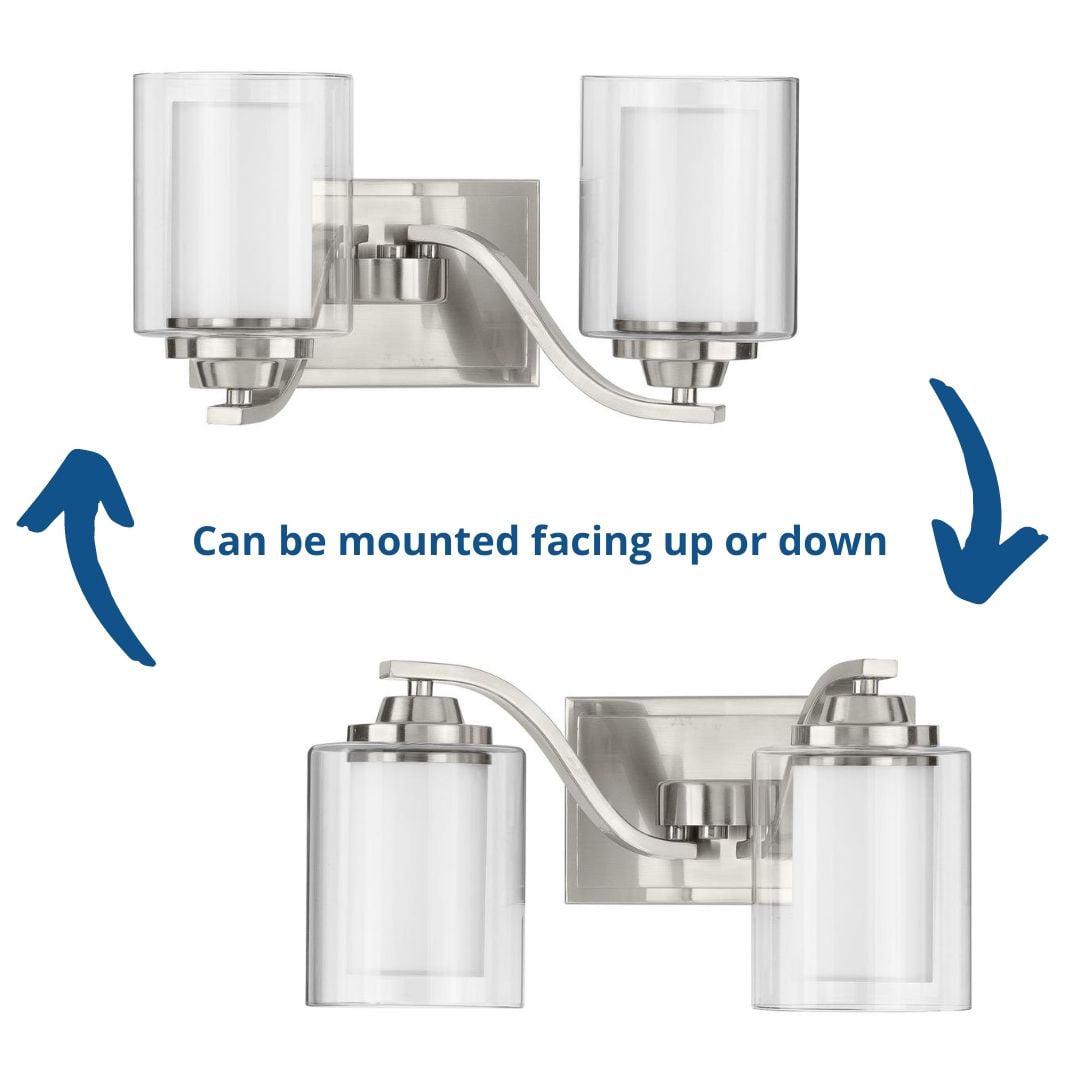 Can be mounted facing up or down