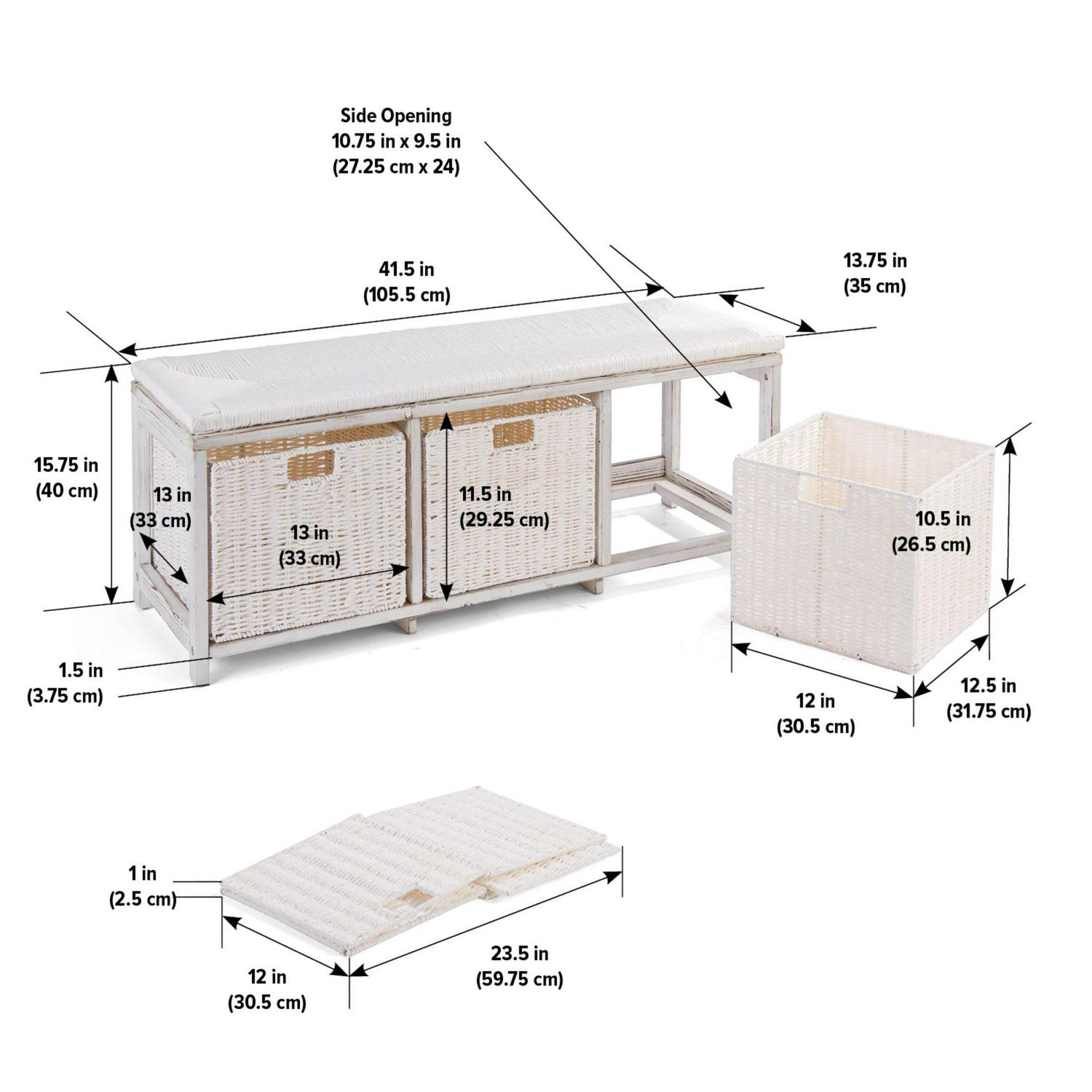 Side Opening
10.75 in x 9.5 in
(27.25 cm x 24)

41.5 in
(105.5 cm)

13.75 in
(35 cm)

15.75 in
(40 cm)

13 in
(33 cm)

13 in
(33 cm)

11.5 in
(29.25 cm)

10.5 in
(26.5 cm)

1.5 in
(3.75 cm)

12 in
(30.5 cm)

12.5 in
(31.75 cm)

1 in
(2.5 cm)

12 in
(30.5 cm)

23.5 in
(59.75 cm)