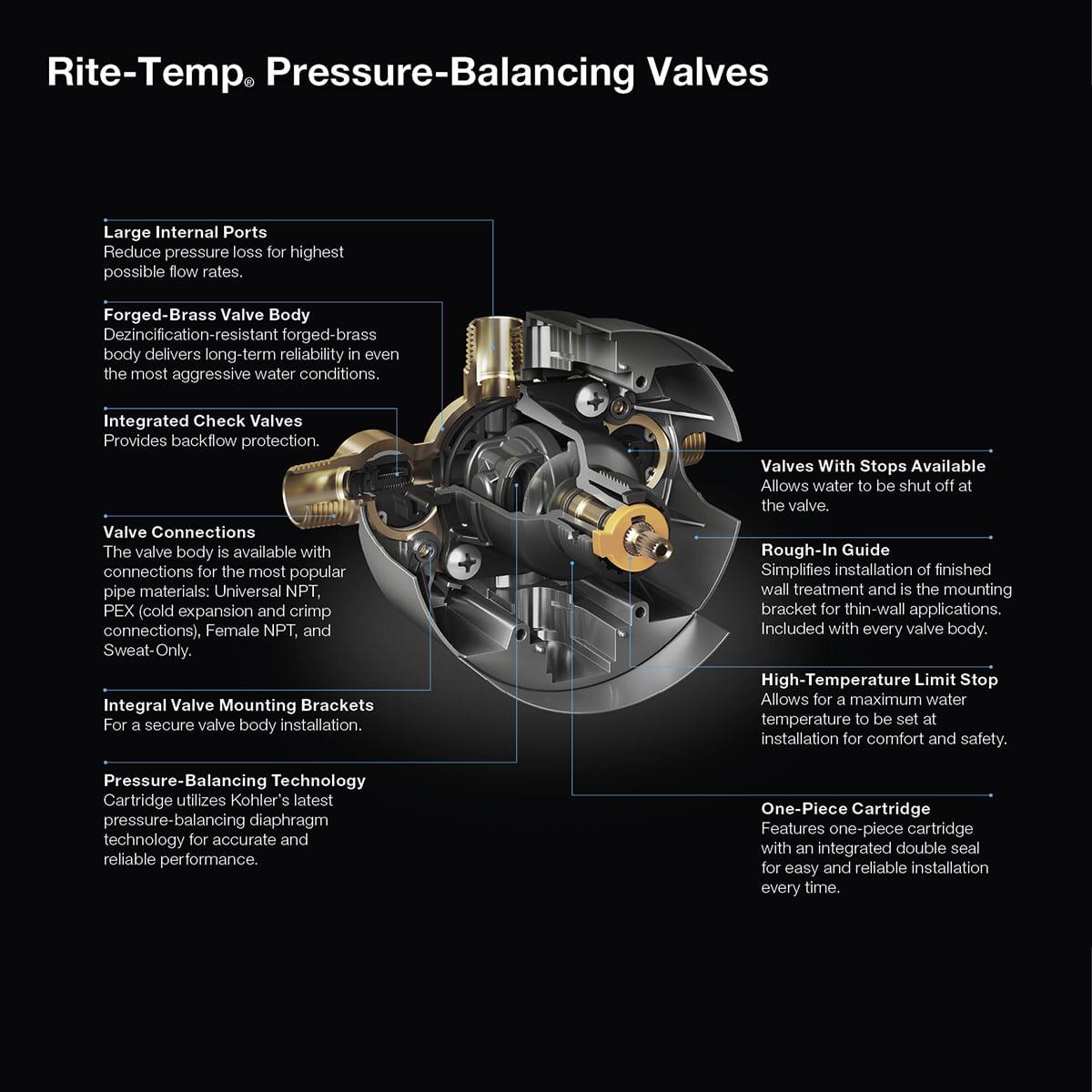 Rite-Temp® Pressure-Balancing Valves

Large Internal Ports
Reduce pressure loss for highest possible flow rates.

Forged-Brass Valve Body
Dezincification-resistant forged-brass body delivers long-term reliability in even the most aggressive water conditions.

Integrated Check Valves
Provides backflow protection.

Valve Connections
The valve body is available with connections for the most popular pipe materials: Universal NPT, PEX (cold expansion and crimp connections), Female NPT, and Sweat-Only.

Integral Valve Mounting Brackets
For a secure valve body installation.

Pressure-Balancing Technology
Cartridge utilizes Kohler's latest pressure-balancing diaphragm technology for accurate and reliable performance.

Valves With Stops Available
Allows water to be shut off at the valve.

Rough-In Guide
Simplifies installation of finished wall treatment and is the mounting bracket for thin-wall applications. Included with every valve body.

High-Temperature Limit Stop
Allows for a maximum water temperature to be set at installation for comfort and safety.

One-Piece Cartridge
Features one-piece cartridge with an integrated double seal for easy and reliable installation every time.