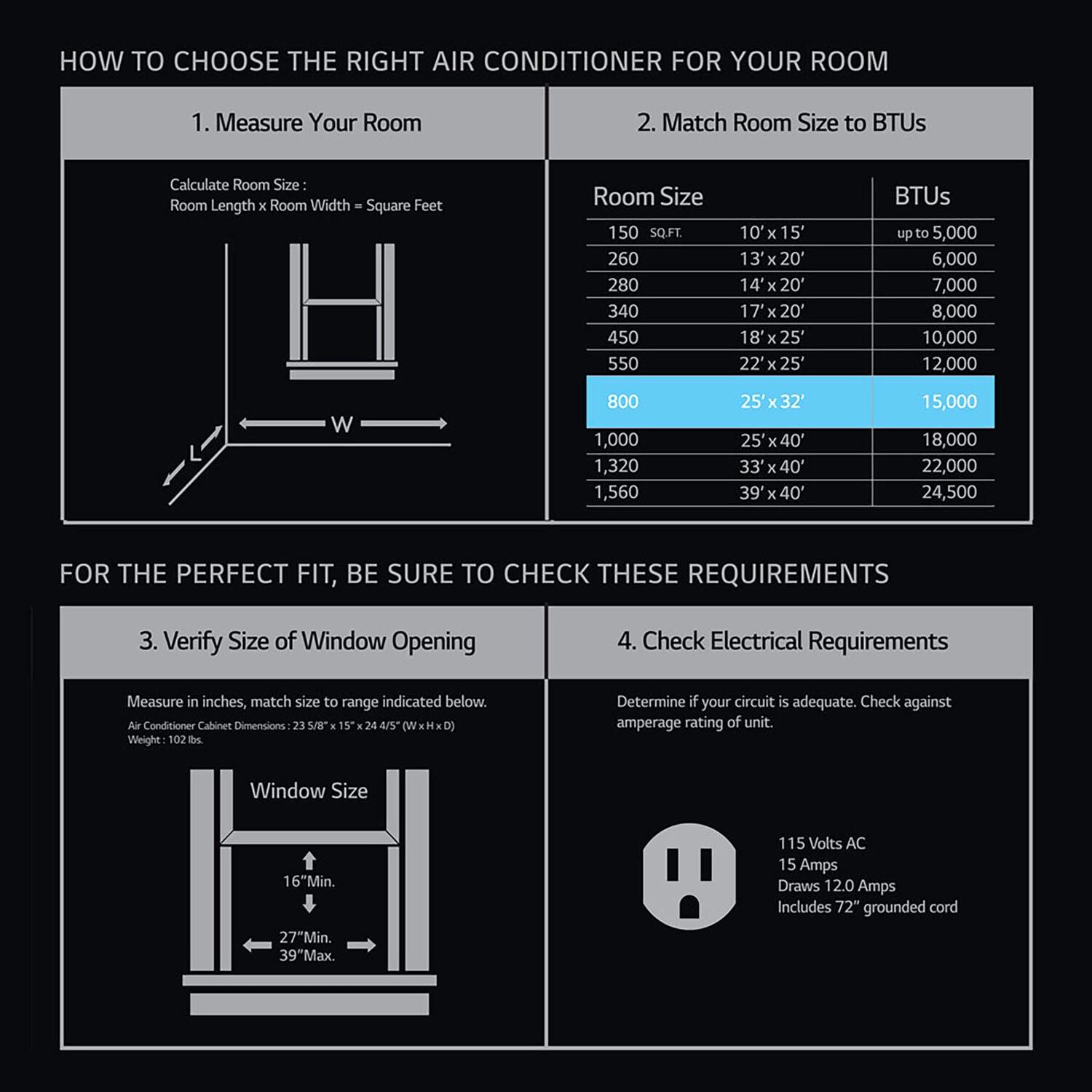 HOW TO CHOOSE THE RIGHT AIR CONDITIONER FOR YOUR ROOM

1. Measure Your Room

Calculate Room Size :
Room Length x Room Width = Square Feet

W

L

2. Match Room Size to BTUs

| Room Size | | BTUs |
|---|---|---|
| 150 SQ.FT. | 10' x 15' | up to 5,000 |
| 260 | 13' x 20' | 6,000 |
| 280 | 14' x 20' | 7,000 |
| 340 | 17' x 20' | 8,000 |
| 450 | 18' x 25' | 10,000 |
| 550 | 22' x 25' | 12,000 |
| 800 | 25' x 32' | 15,000 |
| 1,000 | 25' x 40' | 18,000 |
| 1,320 | 33' x 40' | 22,000 |
| 1,560 | 39' x 40' | 24,500 |

FOR THE PERFECT FIT, BE SURE TO CHECK THESE REQUIREMENTS

3. Verify Size of Window Opening

Measure in inches, match size to range indicated below.
Air Conditioner Cabinet Dimensions : 23 5/8" x 15" x 24 4/5" (W x H x D)
Weight : 102 lbs.

Window Size

16"Min.

27"Min.
39"Max.

4. Check Electrical Requirements

Determine if your circuit is adequate. Check against amperage rating of unit.

115 Volts AC
15 Amps
Draws 12.0 Amps
Includes 72" grounded cord