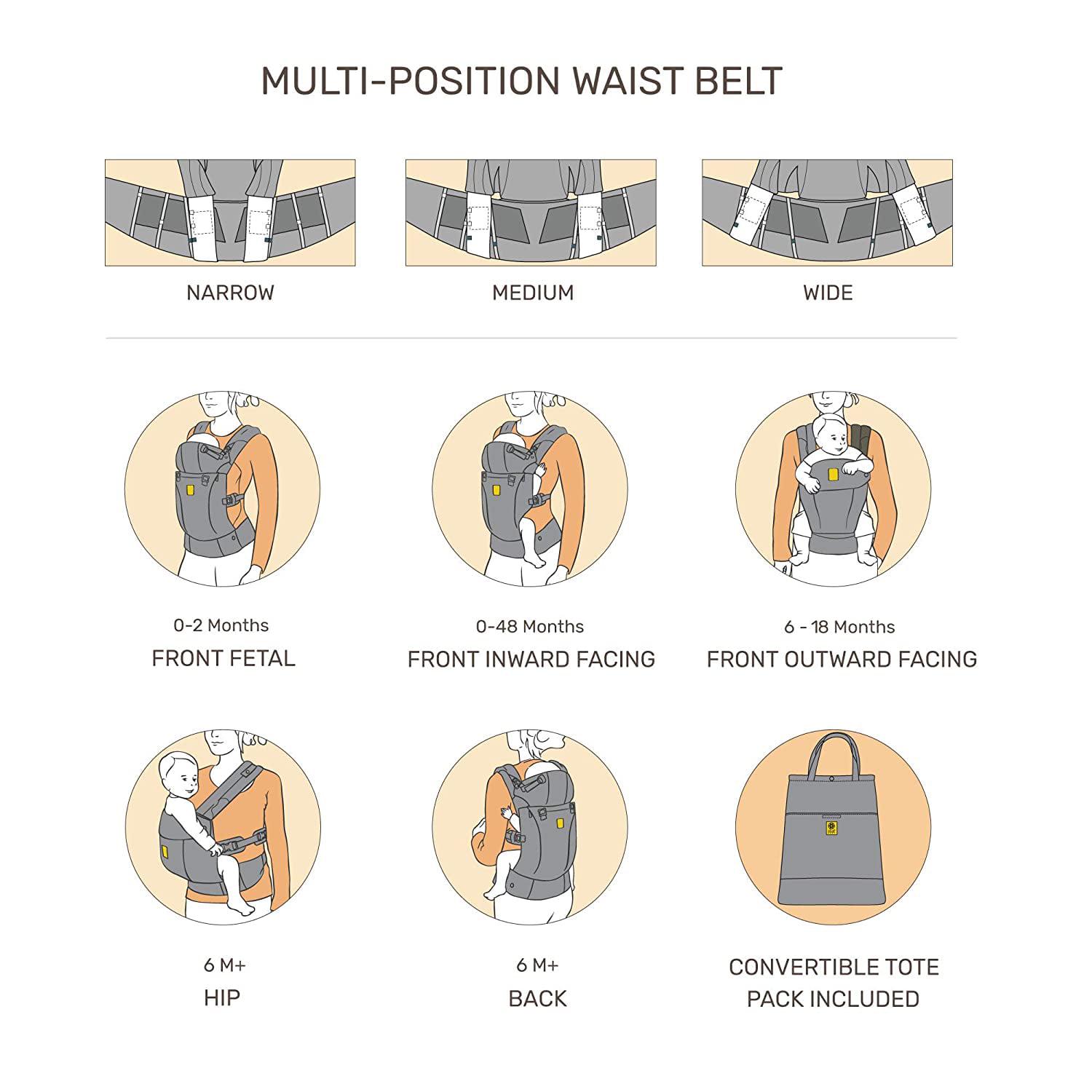 MULTI-POSITION WAIST BELT

NARROW

MEDIUM

WIDE

0-2 Months
FRONT FETAL

0-48 Months
FRONT INWARD FACING

6 - 18 Months
FRONT OUTWARD FACING

6 M+
HIP

6 M+
BACK

CONVERTIBLE TOTE PACK INCLUDED