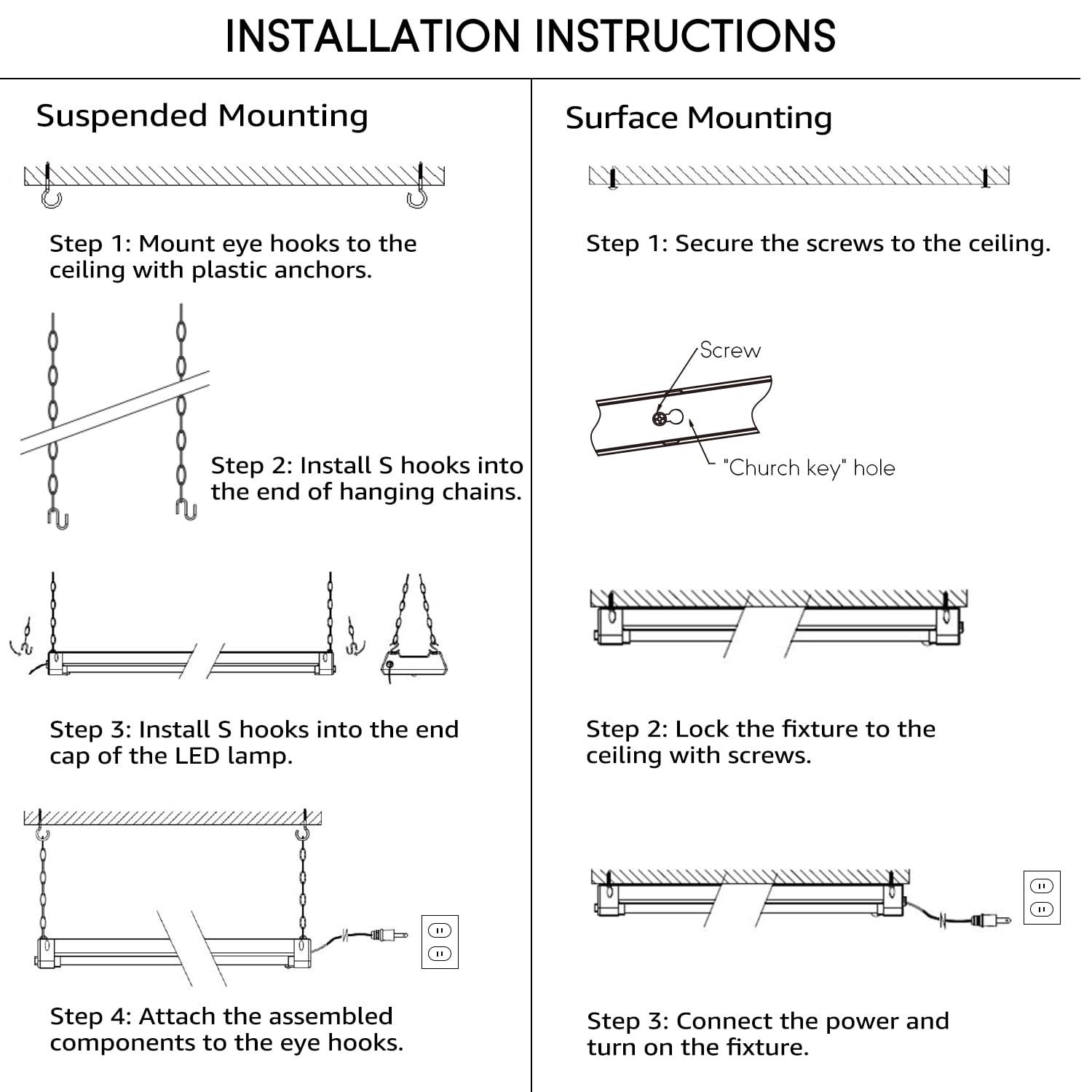 INSTALLATION INSTRUCTIONS

Suspended Mounting

Step 1: Mount eye hooks to the ceiling with plastic anchors.

Step 2: Install S hooks into the end of hanging chains.

Step 3: Install S hooks into the end cap of the LED lamp.

Step 4: Attach the assembled components to the eye hooks.

Surface Mounting

Step 1: Secure the screws to the ceiling.

Screw

"Church key" hole

Step 2: Lock the fixture to the ceiling with screws.

Step 3: Connect the power and turn on the fixture.