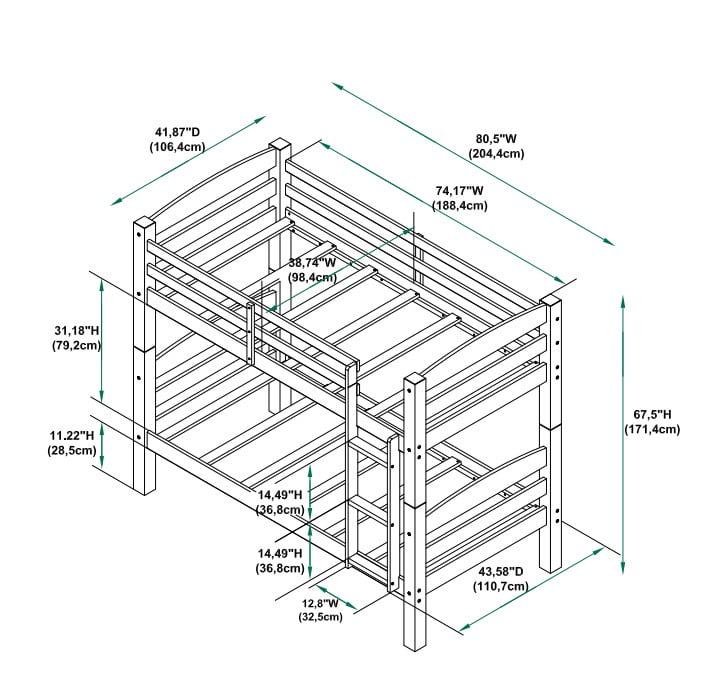 41,87"D
(106,4cm)

80,5"W
(204,4cm)

74,17"W
(188,4cm)

38,74"W
(98,4cm)

31,18"H
(79,2cm)

11.22"H
(28,5cm)

67,5"H
(171,4cm)

14,49"H
(36,8cm)

14,49"H
(36,8cm)

43,58"D
(110,7cm)

12,8"W
(32,5cm)