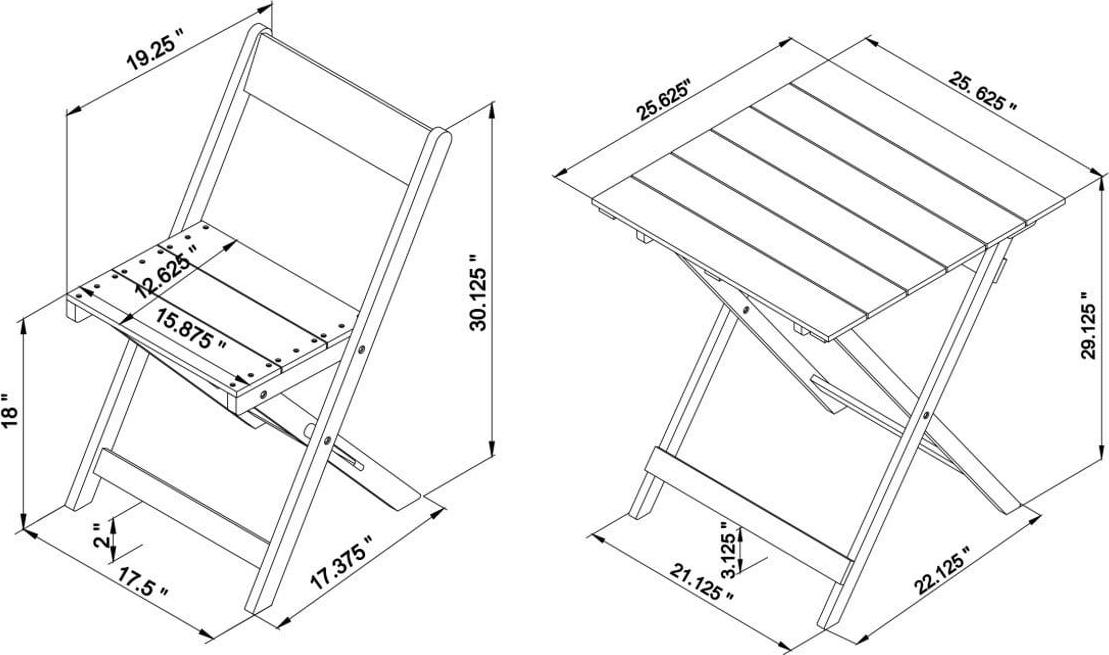 19.25 "
30.125 "
12.625 "
15.875 "
18 "
2 "
17.5 "
17.375 "
25.625"
25. 625 "
29.125 "
3.125 "
21.125 "
22.125 "