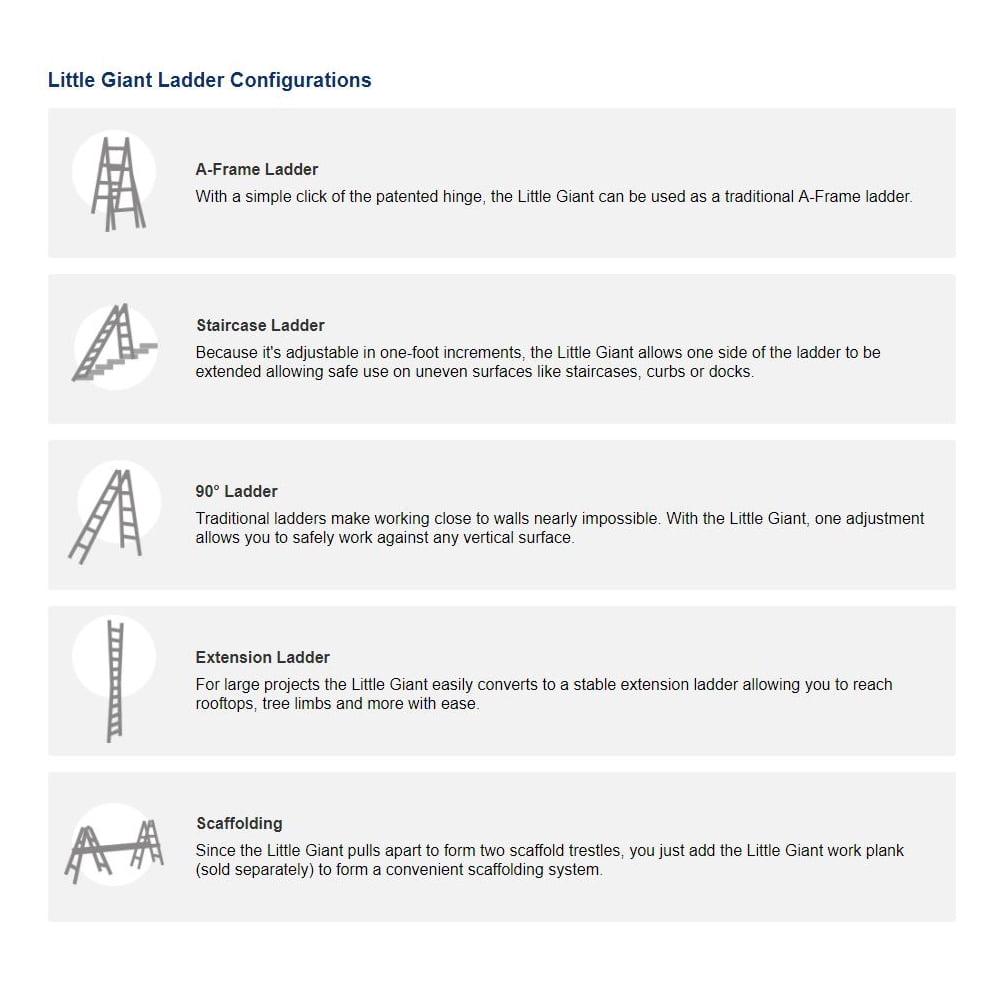 Little Giant Ladder Configurations

A-Frame Ladder

With a simple click of the patented hinge, the Little Giant can be used as a traditional A-Frame ladder.

Staircase Ladder

Because it's adjustable in one-foot increments, the Little Giant allows one side of the ladder to be extended allowing safe use on uneven surfaces like staircases, curbs or docks.

90° Ladder

Traditional ladders make working close to walls nearly impossible. With the Little Giant, one adjustment allows you to safely work against any vertical surface.

Extension Ladder

For large projects the Little Giant easily converts to a stable extension ladder allowing you to reach rooftops, tree limbs and more with ease.

Scaffolding

Since the Little Giant pulls apart to form two scaffold trestles, you just add the Little Giant work plank (sold separately) to form a convenient scaffolding system.