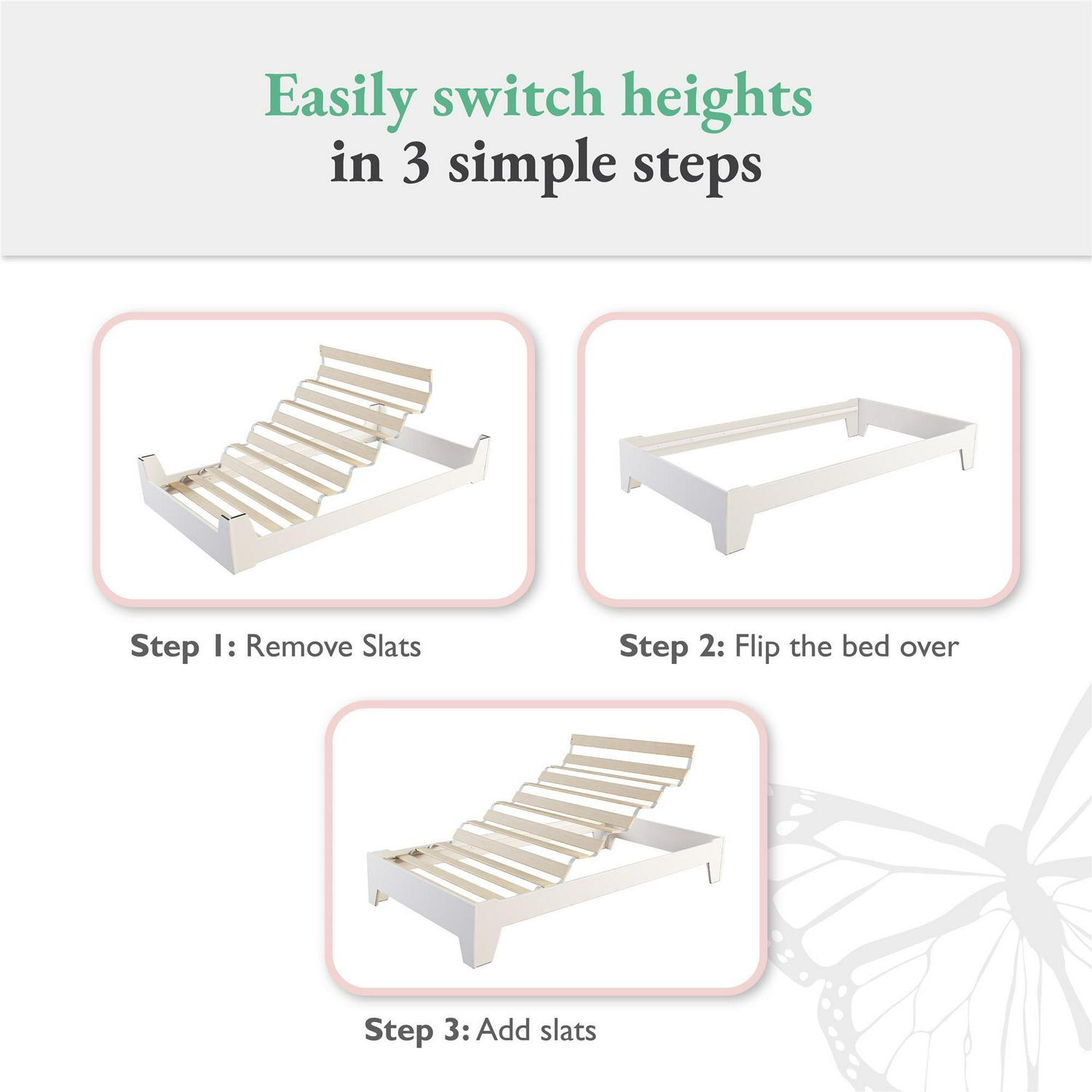 Easily switch heights
in 3 simple steps

Step 1: Remove Slats

Step 2: Flip the bed over

Step 3: Add slats