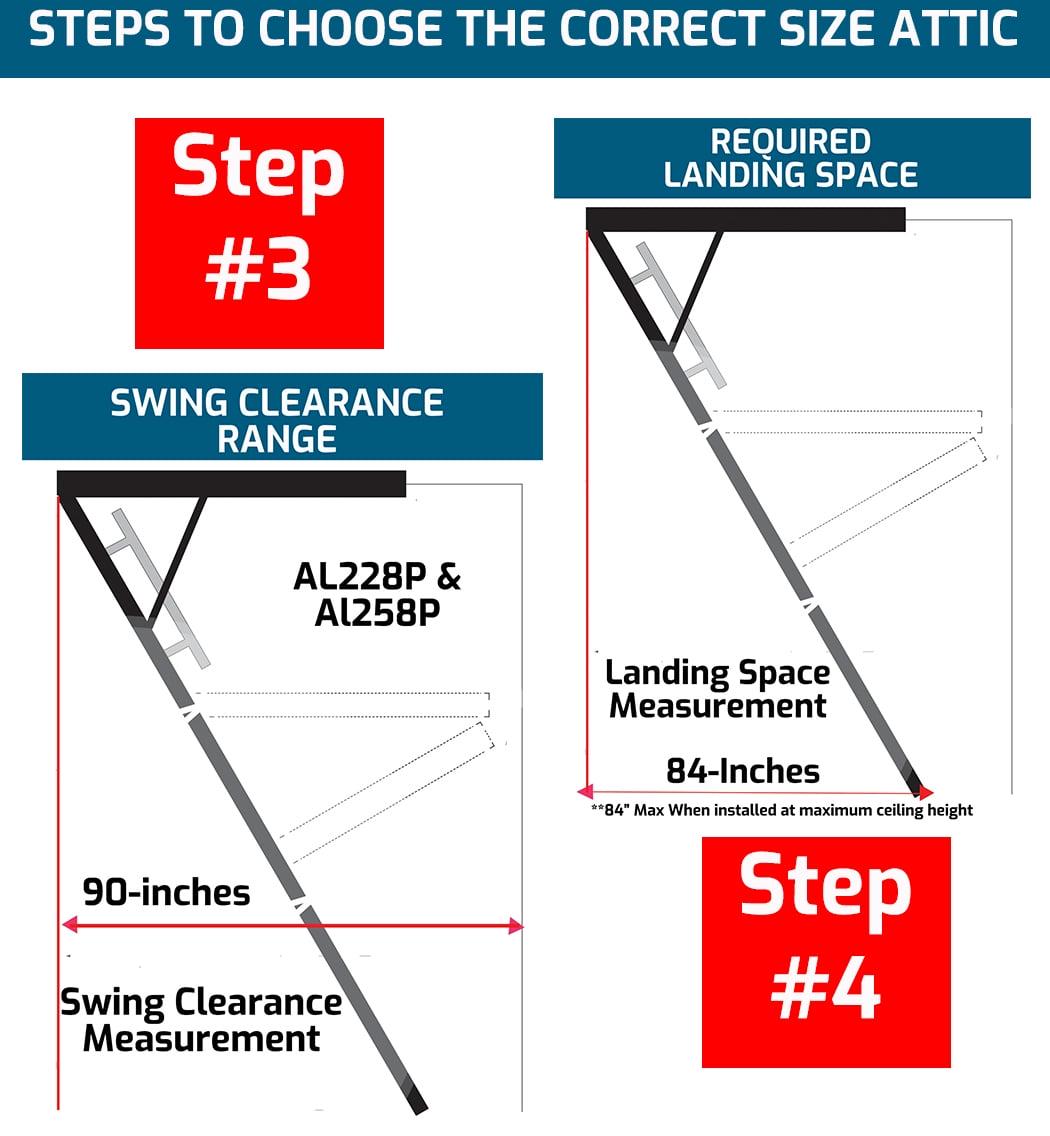 STEPS TO CHOOSE THE CORRECT SIZE ATTIC

Step #3

SWING CLEARANCE RANGE

AL228P & Al258P

90-inches

Swing Clearance Measurement

REQUIRED LANDING SPACE

Landing Space Measurement

84-Inches

**84" Max When installed at maximum ceiling height

Step #4