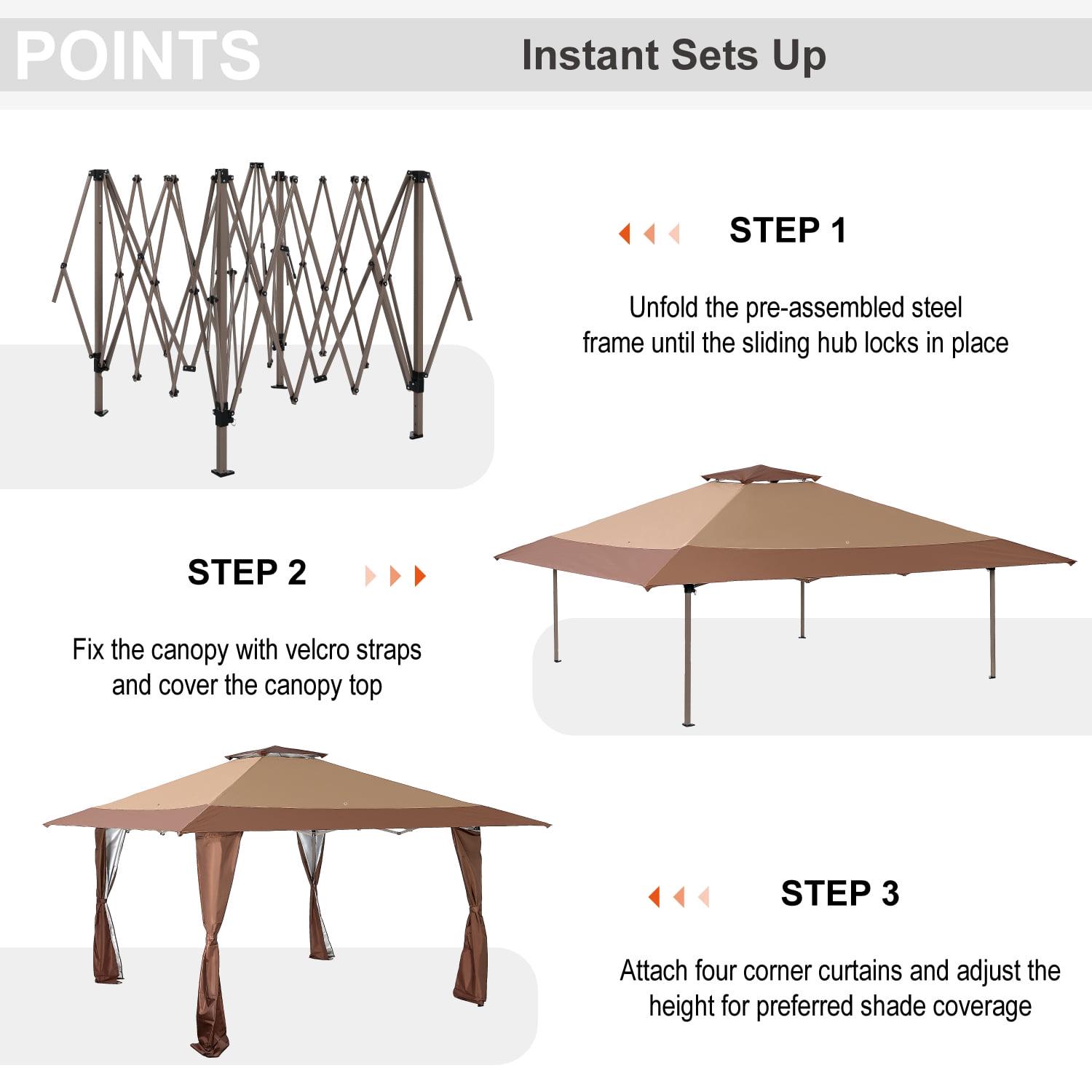 POINTS

Instant Sets Up

STEP 1

Unfold the pre-assembled steel frame until the sliding hub locks in place

STEP 2

Fix the canopy with velcro straps and cover the canopy top

STEP 3

Attach four corner curtains and adjust the height for preferred shade coverage