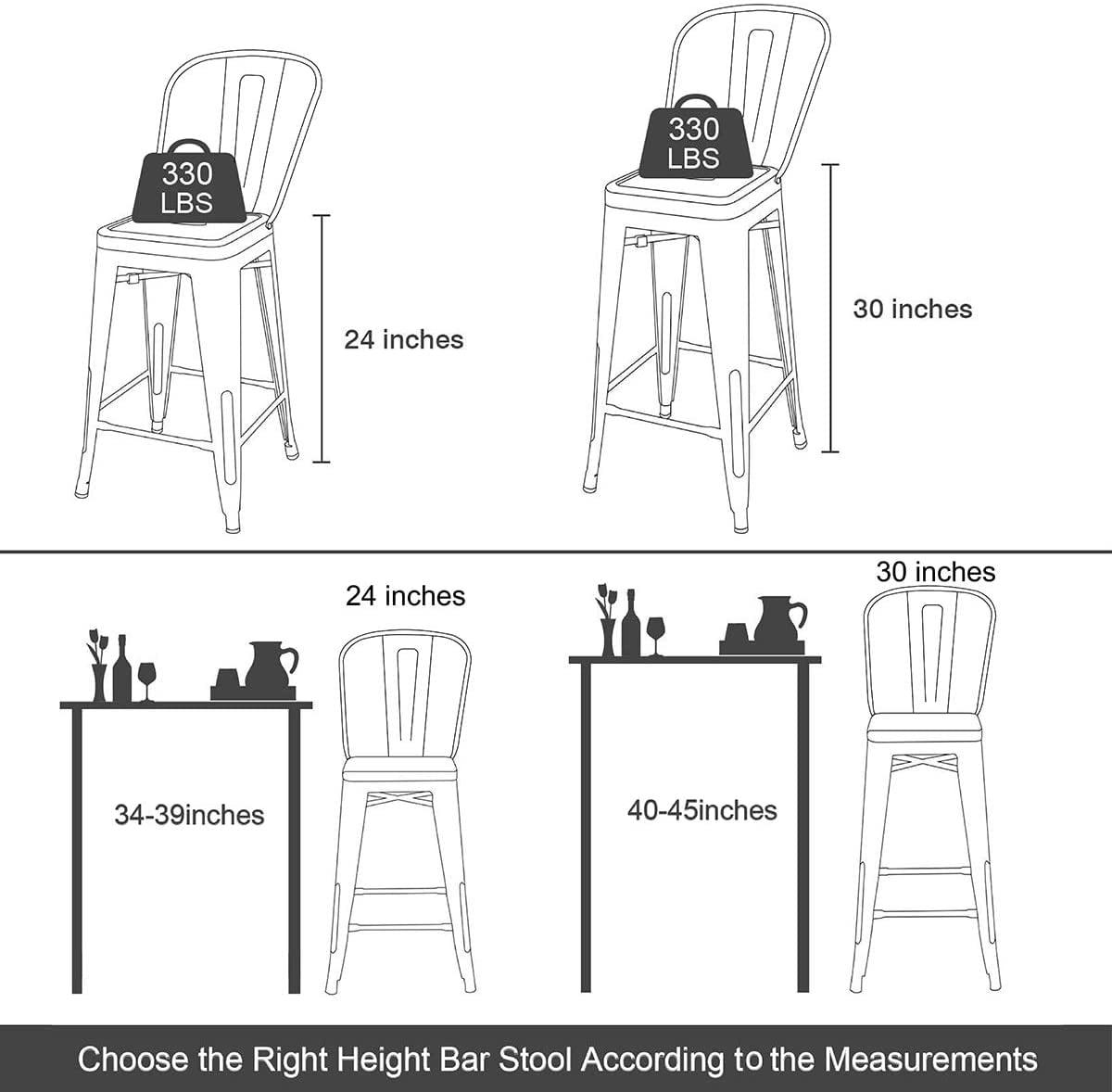 330
LBS

24 inches

330
LBS

30 inches

24 inches

34-39inches

30 inches

40-45inches

Choose the Right Height Bar Stool According to the Measurements