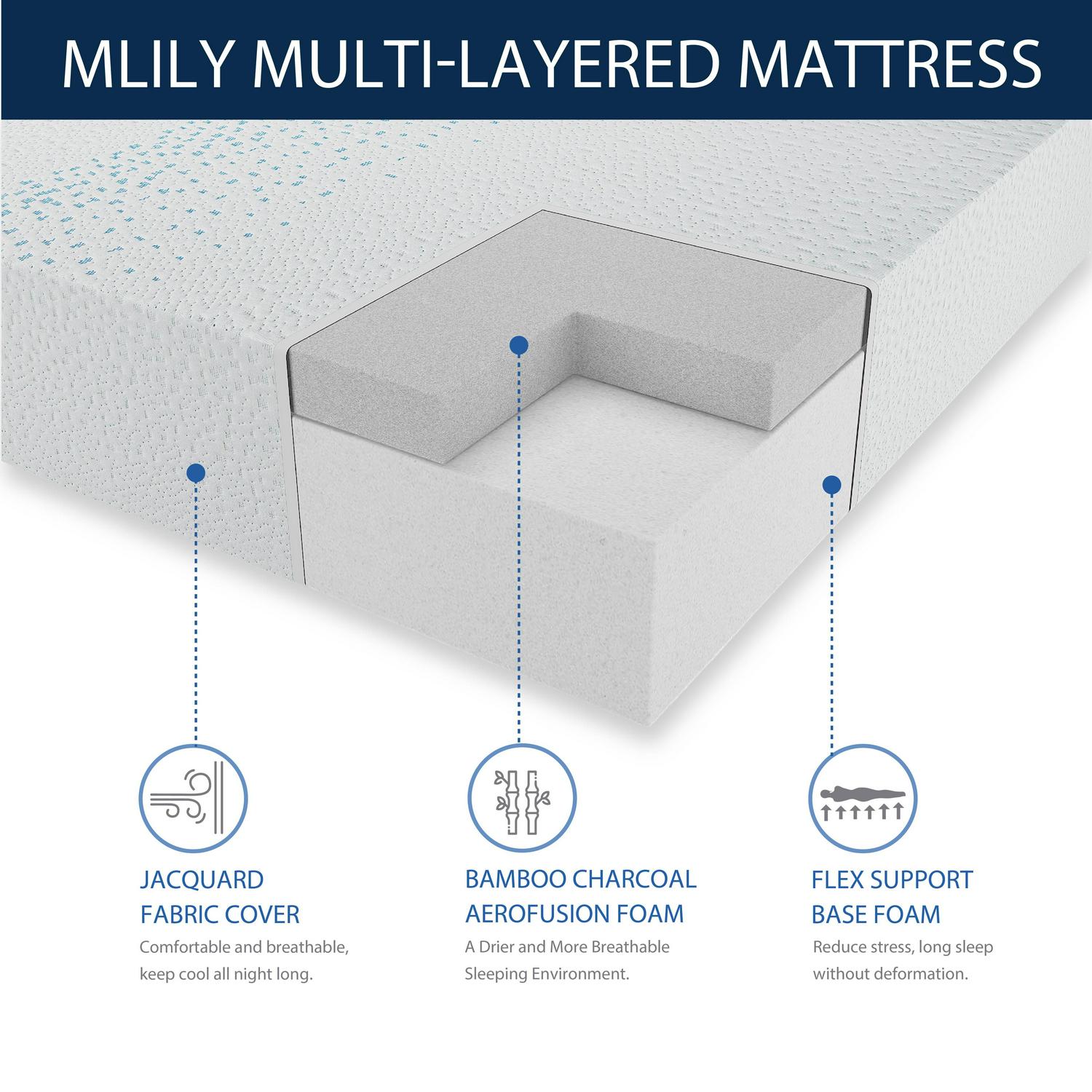 MLILY MULTI-LAYERED MATTRESS

JACQUARD FABRIC COVER
Comfortable and breathable, keep cool all night long.

BAMBOO CHARCOAL AEROFUSION FOAM
A Drier and More Breathable Sleeping Environment.

FLEX SUPPORT BASE FOAM
Reduce stress, long sleep without deformation.