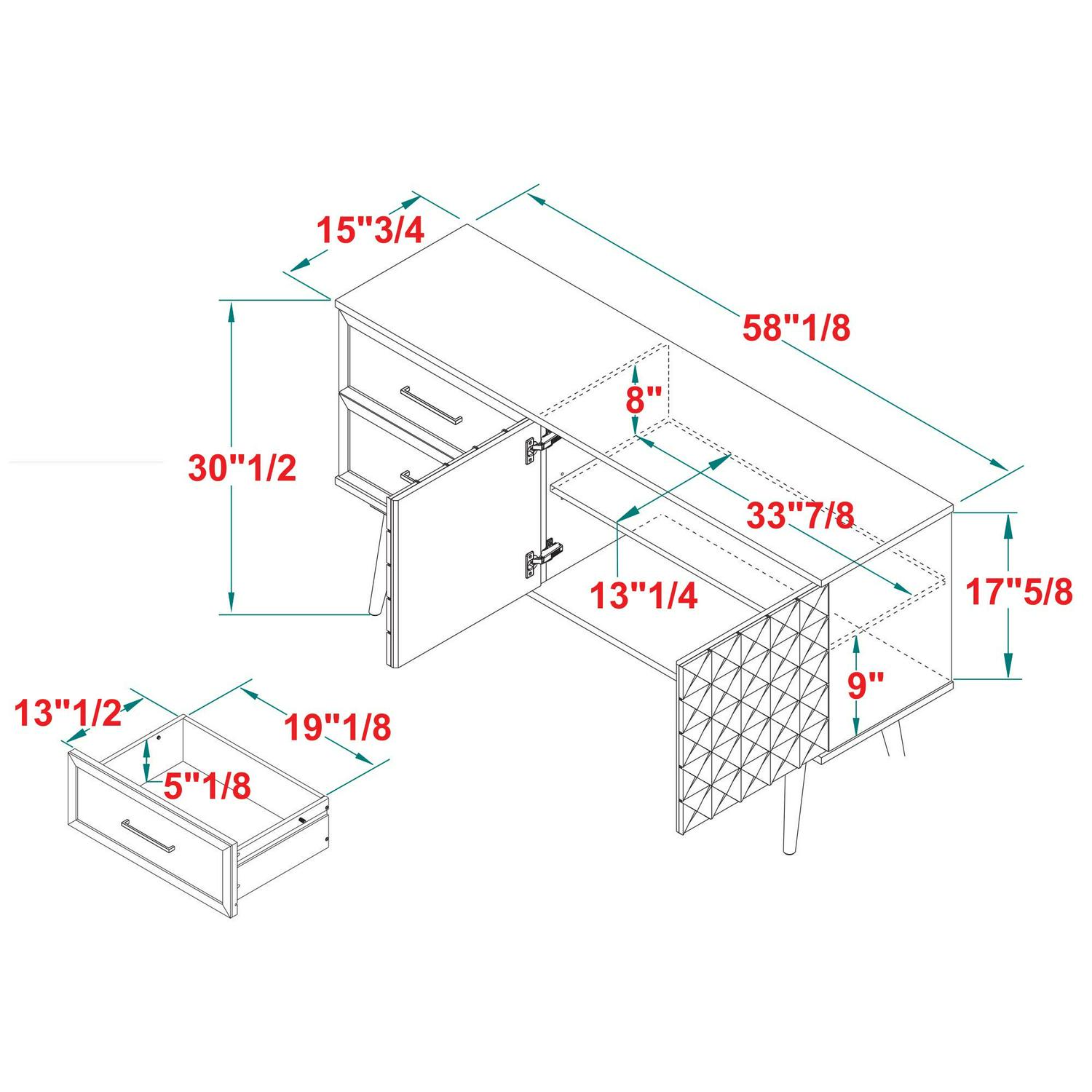 15"3/4

58"1/8

30"1/2

8"

33"7/8

13"1/4

17"5/8

9"

13"1/2

19"1/8

5"1/8