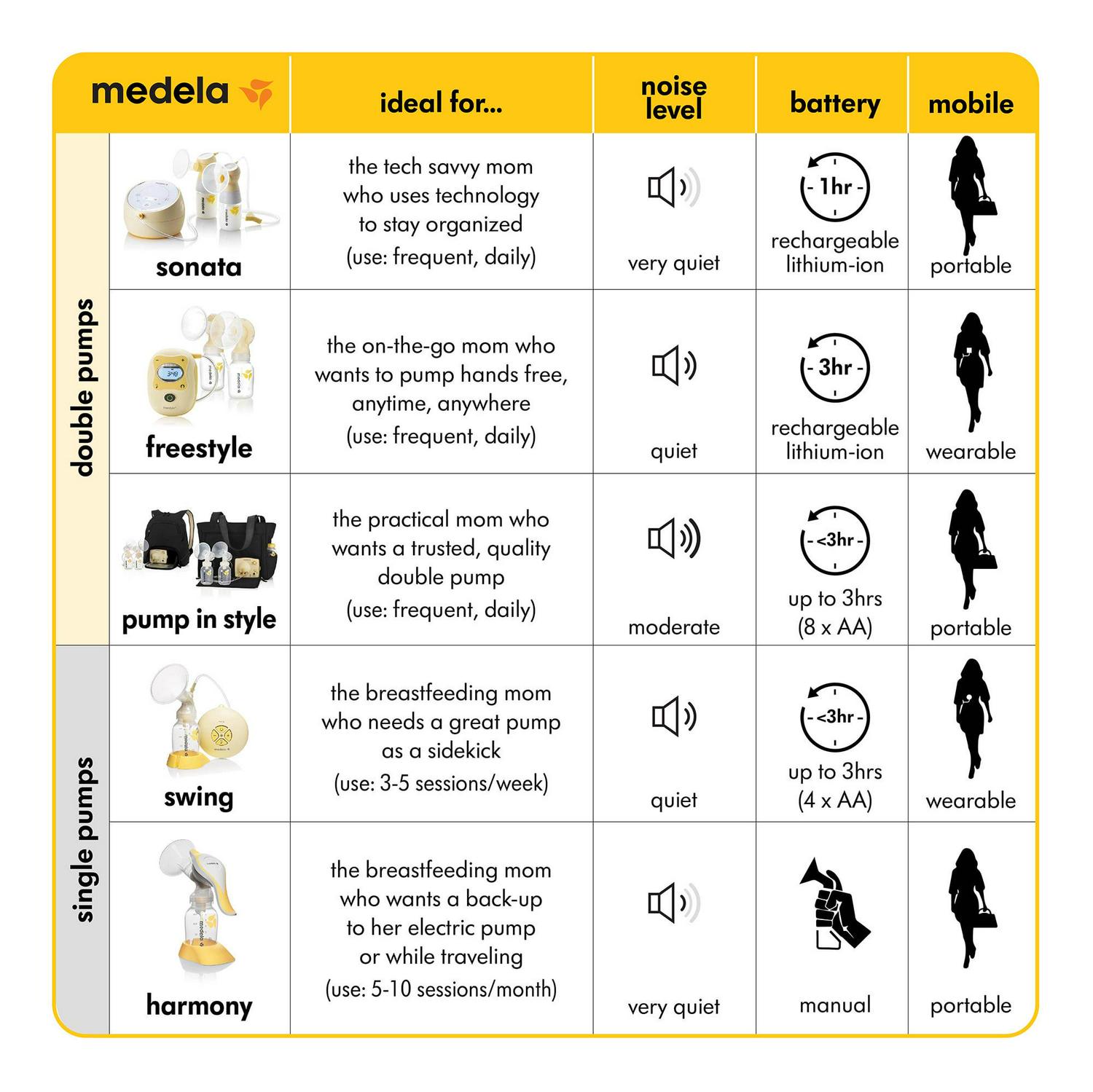 | | medela | ideal for... | noise level | battery | mobile |
|---|---|---|---|---|---|
| double pumps | sonata | the tech savvy mom who uses technology to stay organized (use: frequent, daily) | very quiet | 1hr rechargeable lithium-ion | portable |
| double pumps | freestyle | the on-the-go mom who wants to pump hands free, anytime, anywhere (use: frequent, daily) | quiet | 3hr rechargeable lithium-ion | wearable |
| double pumps | pump in style | the practical mom who wants a trusted, quality double pump (use: frequent, daily) | moderate | <3hr up to 3hrs (8 x AA) | portable |
| single pumps | swing | the breastfeeding mom who needs a great pump as a sidekick (use: 3-5 sessions/week) | quiet | <3hr up to 3hrs (4 x AA) | wearable |
| single pumps | harmony | the breastfeeding mom who wants a back-up to her electric pump or while traveling (use: 5-10 sessions/month) | very quiet | manual | portable |