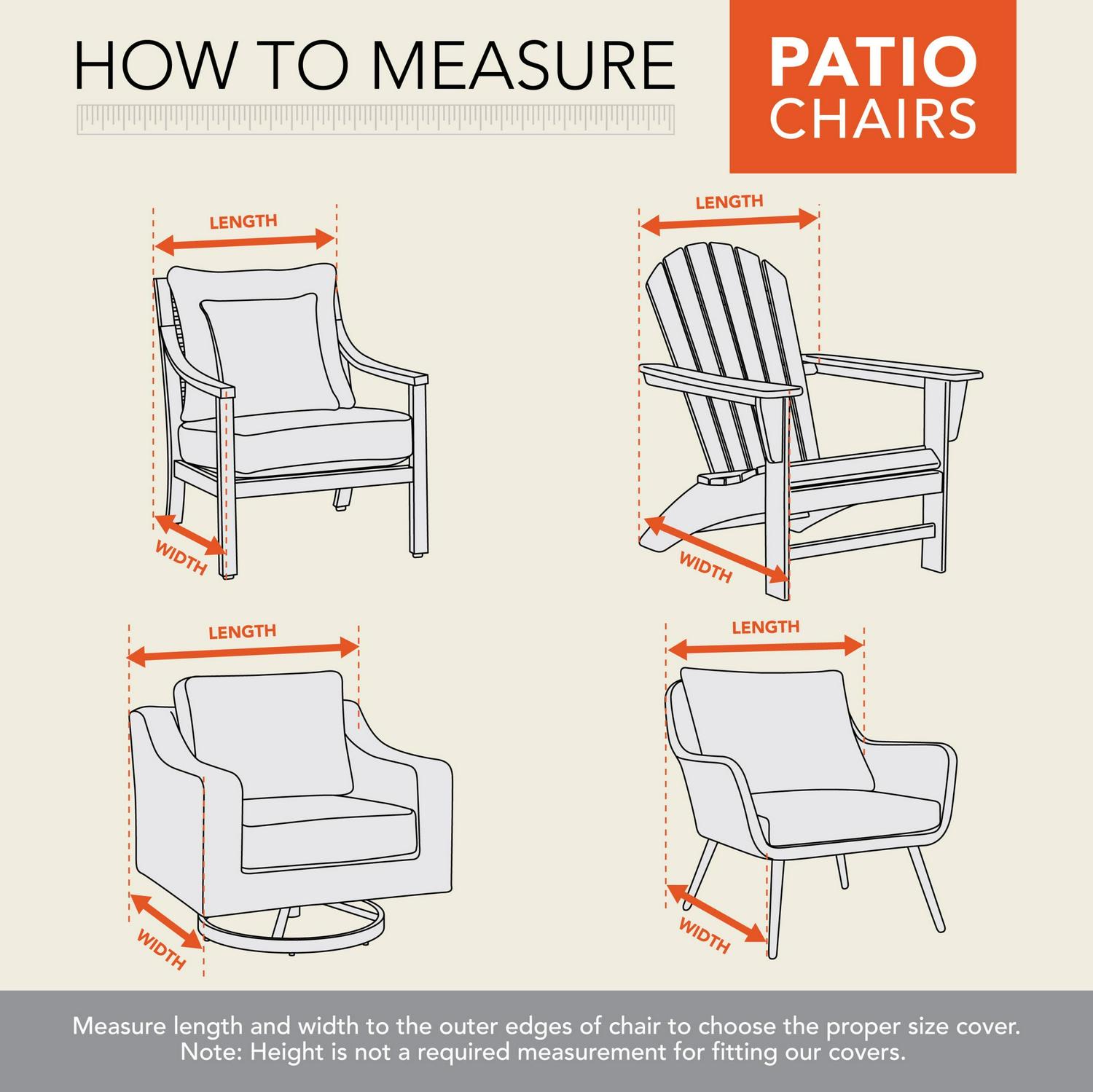 HOW TO MEASURE

PATIO CHAIRS

LENGTH

WIDTH

LENGTH

WIDTH

LENGTH

WIDTH

LENGTH

WIDTH

Measure length and width to the outer edges of chair to choose the proper size cover. Note: Height is not a required measurement for fitting our covers.